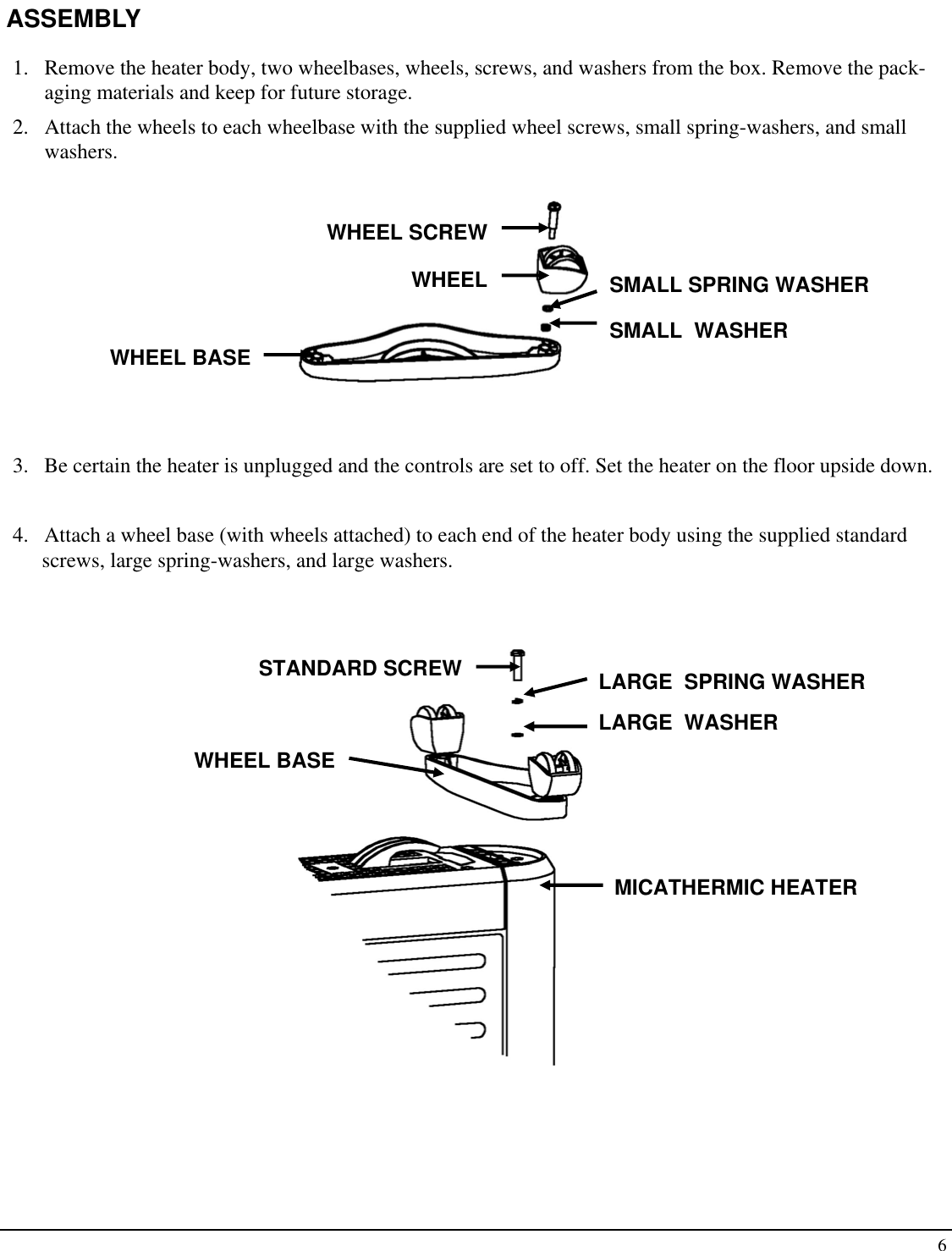 ASSEMBLY

1. Remove the heater body, two wheelbases, wheels, screws, and washers from the box. Remove the packaging materials and keep for future storage.

2. Attach the wheels to each wheelbase with the supplied wheel screws, small spring-washers, and small washers.

WHEEL SCREW

WHEEL

SMALL SPRING WASHER

SMALL WASHER

WHEEL BASE

3. Be certain the heater is unplugged and the controls are set to off. Set the heater on the floor upside down.

4. Attach a wheel base (with wheels attached) to each end of the heater body using the supplied standard screws, large spring-washers, and large washers.

STANDARD SCREW

LARGE SPRING WASHER

LARGE WASHER

WHEEL BASE

MICATHERMIC HEATER

6