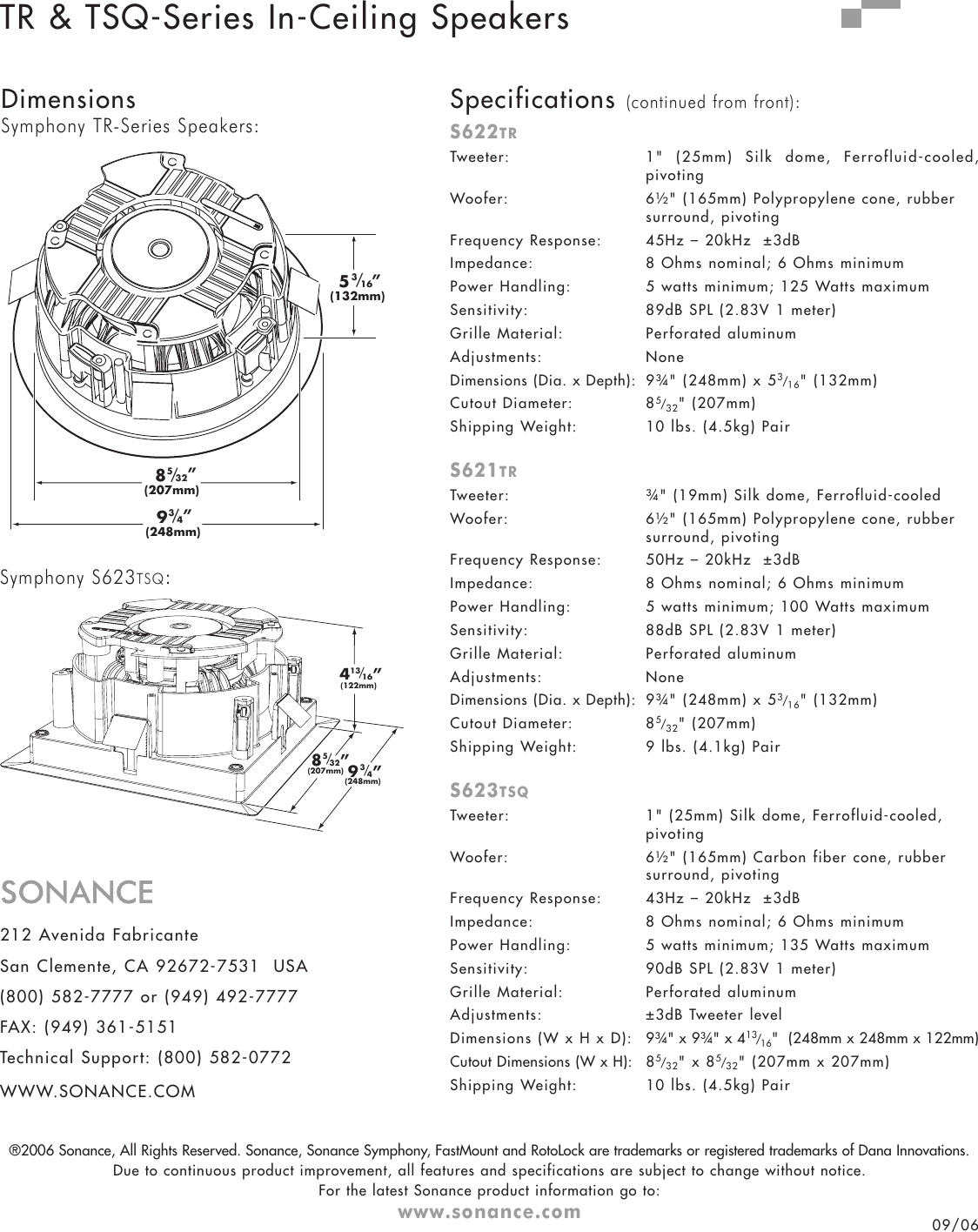 TR & TSQ-Series In-Ceiling Speakers

Dimensions
Symphony TR-Series Speakers:

$5\frac{3}{16}$"
(132mm)

$8\frac{5}{32}$"
(207mm)

$9\frac{3}{4}$"
(248mm)

Symphony S623TSQ:

$4\frac{13}{16}$"
(122mm)

$8\frac{5}{32}$"
(207mm)

$9\frac{3}{4}$"
(248mm)

SONANCE

212 Avenida Fabricante
San Clemente, CA 92672-7531 USA
(800) 582-7777 or (949) 492-7777
FAX: (949) 361-5151
Technical Support: (800) 582-0772
WWW.SONANCE.COM

Specifications (continued from front):

S622TR

| | |
|---|---|
| Tweeter: | 1" (25mm) Silk dome, Ferrofluid-cooled, pivoting |
| Woofer: | 6½" (165mm) Polypropylene cone, rubber surround, pivoting |
| Frequency Response: | 45Hz – 20kHz ±3dB |
| Impedance: | 8 Ohms nominal; 6 Ohms minimum |
| Power Handling: | 5 watts minimum; 125 Watts maximum |
| Sensitivity: | 89dB SPL (2.83V 1 meter) |
| Grille Material: | Perforated aluminum |
| Adjustments: | None |
| Dimensions (Dia. x Depth): | 9¾" (248mm) x $5\frac{3}{16}$" (132mm) |
| Cutout Diameter: | $8\frac{5}{32}$" (207mm) |
| Shipping Weight: | 10 lbs. (4.5kg) Pair |

S621TR

| | |
|---|---|
| Tweeter: | ¾" (19mm) Silk dome, Ferrofluid-cooled |
| Woofer: | 6½" (165mm) Polypropylene cone, rubber surround, pivoting |
| Frequency Response: | 50Hz – 20kHz ±3dB |
| Impedance: | 8 Ohms nominal; 6 Ohms minimum |
| Power Handling: | 5 watts minimum; 100 Watts maximum |
| Sensitivity: | 88dB SPL (2.83V 1 meter) |
| Grille Material: | Perforated aluminum |
| Adjustments: | None |
| Dimensions (Dia. x Depth): | 9¾" (248mm) x $5\frac{3}{16}$" (132mm) |
| Cutout Diameter: | $8\frac{5}{32}$" (207mm) |
| Shipping Weight: | 9 lbs. (4.1kg) Pair |

S623TSQ

| | |
|---|---|
| Tweeter: | 1" (25mm) Silk dome, Ferrofluid-cooled, pivoting |
| Woofer: | 6½" (165mm) Carbon fiber cone, rubber surround, pivoting |
| Frequency Response: | 43Hz – 20kHz ±3dB |
| Impedance: | 8 Ohms nominal; 6 Ohms minimum |
| Power Handling: | 5 watts minimum; 135 Watts maximum |
| Sensitivity: | 90dB SPL (2.83V 1 meter) |
| Grille Material: | Perforated aluminum |
| Adjustments: | ±3dB Tweeter level |
| Dimensions (W x H x D): | 9¾" x 9¾" x $4\frac{13}{16}$" (248mm x 248mm x 122mm) |
| Cutout Dimensions (W x H): | $8\frac{5}{32}$" x $8\frac{5}{32}$" (207mm x 207mm) |
| Shipping Weight: | 10 lbs. (4.5kg) Pair |

®2006 Sonance, All Rights Reserved. Sonance, Sonance Symphony, FastMount and RotoLock are trademarks or registered trademarks of Dana Innovations.
Due to continuous product improvement, all features and specifications are subject to change without notice.
For the latest Sonance product information go to:
www.sonance.com

09/06