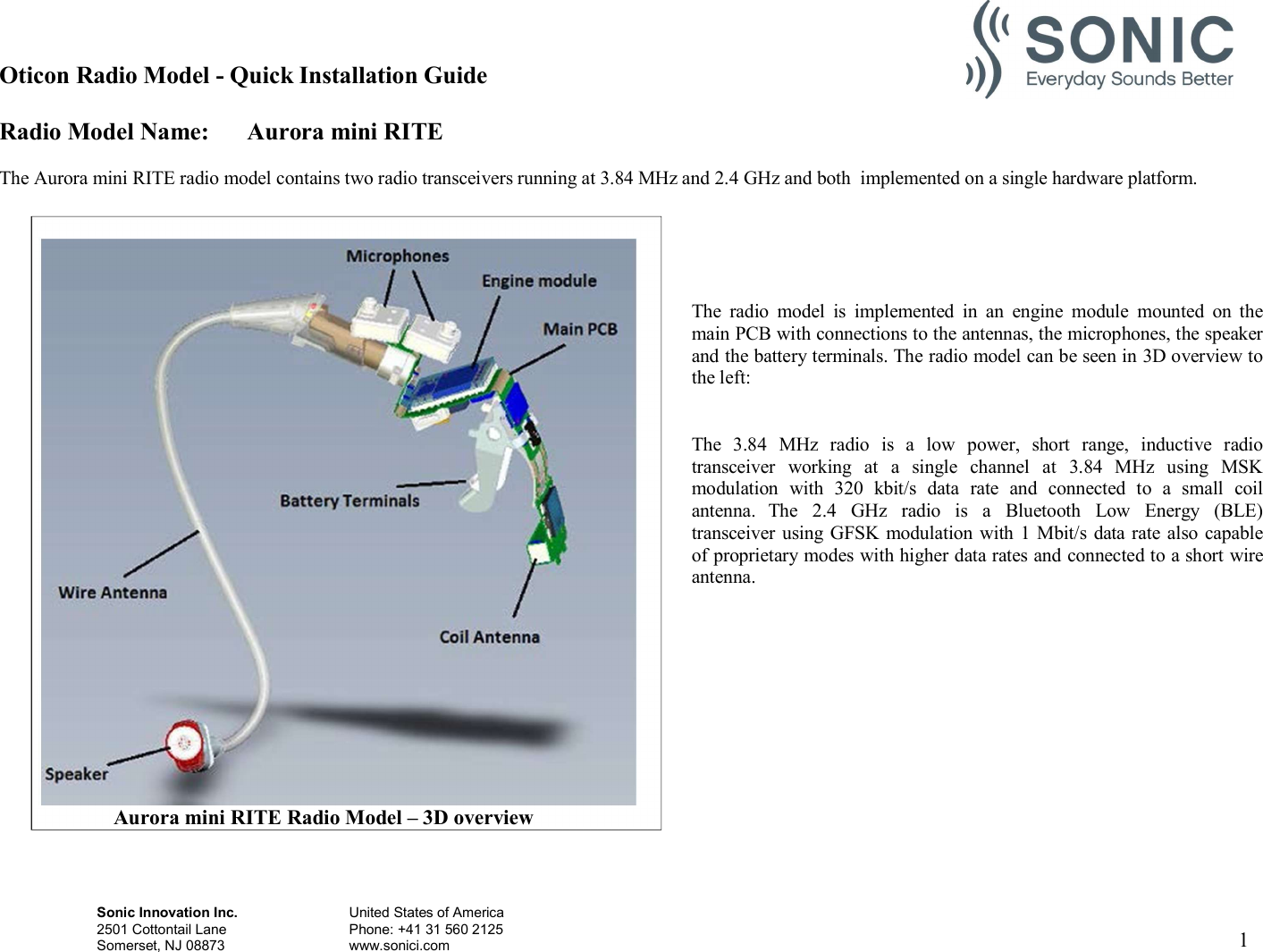 SONIC
Everyday Sounds Better

Oticon Radio Model - Quick Installation Guide

Radio Model Name: Aurora mini RITE

The Aurora mini RITE radio model contains two radio transceivers running at 3.84 MHz and 2.4 GHz and both implemented on a single hardware platform.

Microphones
Engine module
Main PCB
Battery Terminals
Wire Antenna
Coil Antenna
Speaker

Aurora mini RITE Radio Model – 3D overview

The radio model is implemented in an engine module mounted on the main PCB with connections to the antennas, the microphones, the speaker and the battery terminals. The radio model can be seen in 3D overview to the left:

The 3.84 MHz radio is a low power, short range, inductive radio transceiver working at a single channel at 3.84 MHz using MSK modulation with 320 kbit/s data rate and connected to a small coil antenna. The 2.4 GHz radio is a Bluetooth Low Energy (BLE) transceiver using GFSK modulation with 1 Mbit/s data rate also capable of proprietary modes with higher data rates and connected to a short wire antenna.

Sonic Innovation Inc.
2501 Cottontail Lane
Somerset, NJ 08873

United States of America
Phone: +41 31 560 2125
www.sonici.com

1