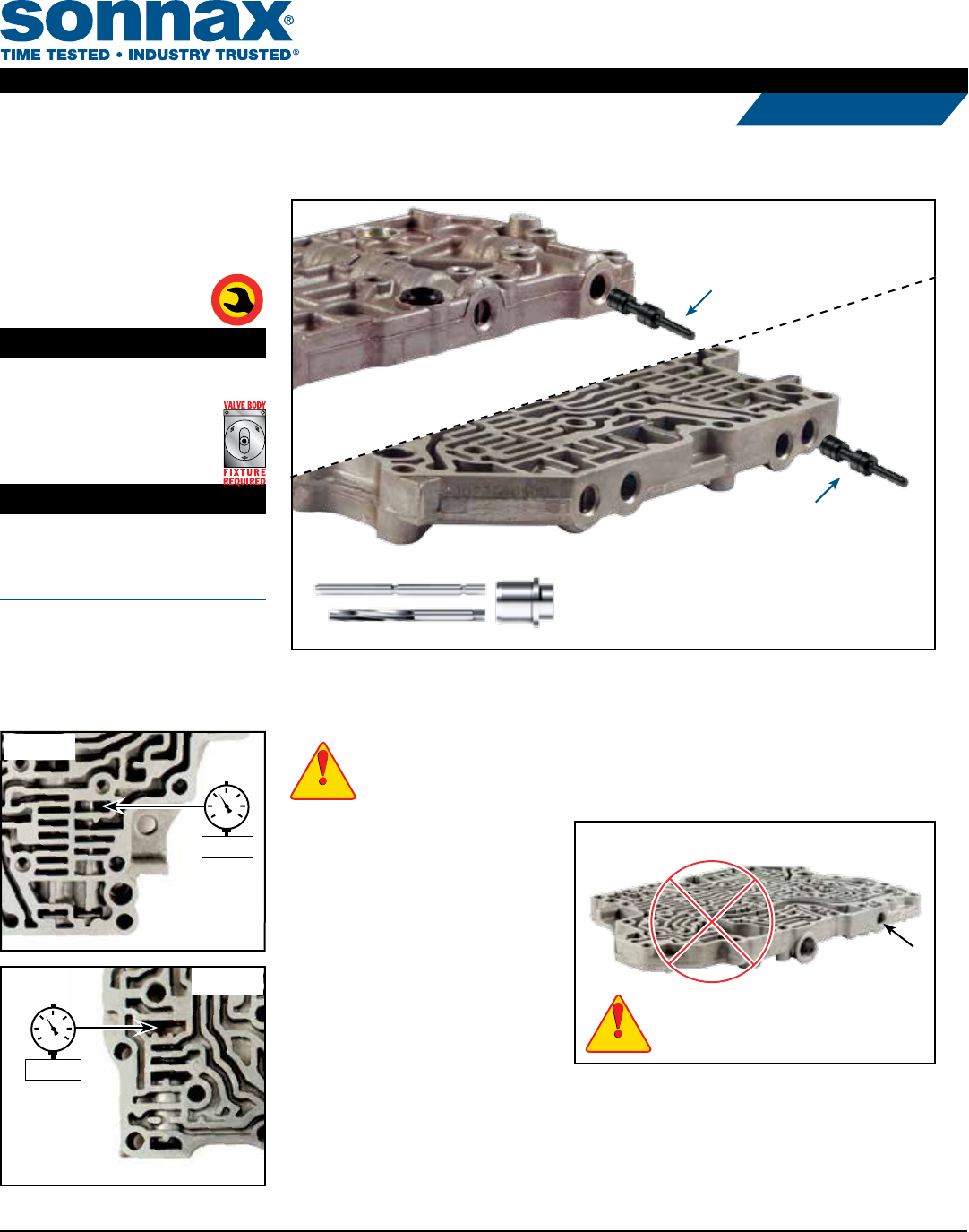 sonnax®
TIME TESTED • INDUSTRY TRUSTED®

VALVE BODY
FIXTURE REQUIRED