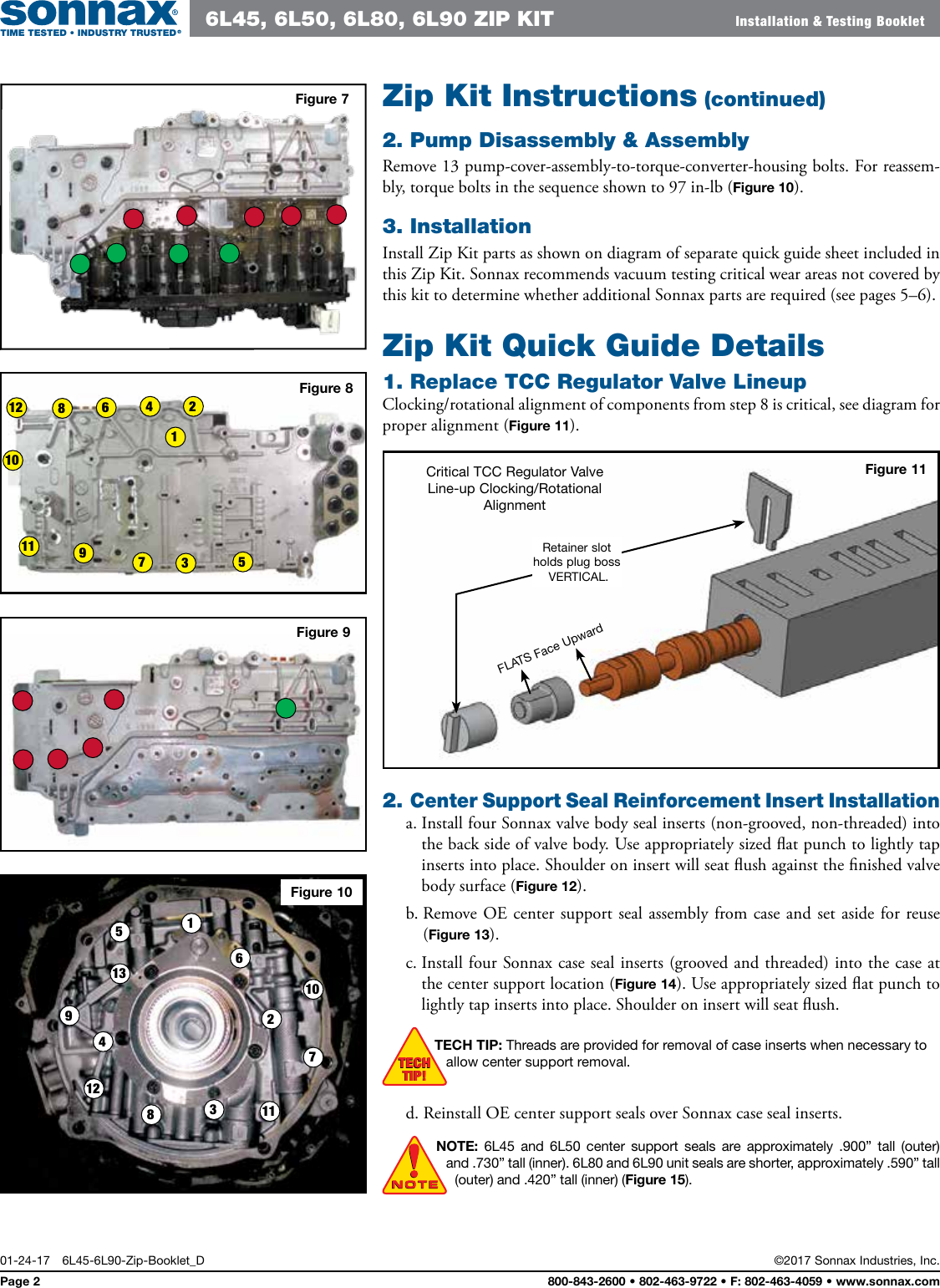 sonnax®
TIME TESTED • INDUSTRY TRUSTED®

6L45, 6L50, 6L80, 6L90 ZIP KIT

Installation & Testing Booklet

Figure 7

Figure 8

12 8 6 4 2 1 10 11 9 7 3 5

Figure 9

Figure 10

1 5 6 13 10 9 2 4 7 12 8 3 11

Zip Kit Instructions (continued)

2. Pump Disassembly & Assembly

Remove 13 pump-cover-assembly-to-torque-converter-housing bolts. For reassembly, torque bolts in the sequence shown to 97 in-lb (Figure 10).

3. Installation

Install Zip Kit parts as shown on diagram of separate quick guide sheet included in this Zip Kit. Sonnax recommends vacuum testing critical wear areas not covered by this kit to determine whether additional Sonnax parts are required (see pages 5–6).

Zip Kit Quick Guide Details

1. Replace TCC Regulator Valve Lineup

Clocking/rotational alignment of components from step 8 is critical, see diagram for proper alignment (Figure 11).

Critical TCC Regulator Valve Line-up Clocking/Rotational Alignment

Figure 11

Retainer slot holds plug boss VERTICAL.

FLATS Face Upward

2. Center Support Seal Reinforcement Insert Installation

a. Install four Sonnax valve body seal inserts (non-grooved, non-threaded) into the back side of valve body. Use appropriately sized flat punch to lightly tap inserts into place. Shoulder on insert will seat flush against the finished valve body surface (Figure 12).

b. Remove OE center support seal assembly from case and set aside for reuse (Figure 13).

c. Install four Sonnax case seal inserts (grooved and threaded) into the case at the center support location (Figure 14). Use appropriately sized flat punch to lightly tap inserts into place. Shoulder on insert will seat flush.

TECH TIP!

TECH TIP: Threads are provided for removal of case inserts when necessary to allow center support removal.

d. Reinstall OE center support seals over Sonnax case seal inserts.

NOTE

NOTE: 6L45 and 6L50 center support seals are approximately .900” tall (outer) and .730” tall (inner). 6L80 and 6L90 unit seals are shorter, approximately .590” tall (outer) and .420” tall (inner) (Figure 15).

01-24-17 6L45-6L90-Zip-Booklet_D

©2017 Sonnax Industries, Inc.

Page 2

800-843-2600 • 802-463-9722 • F: 802-463-4059 • www.sonnax.com