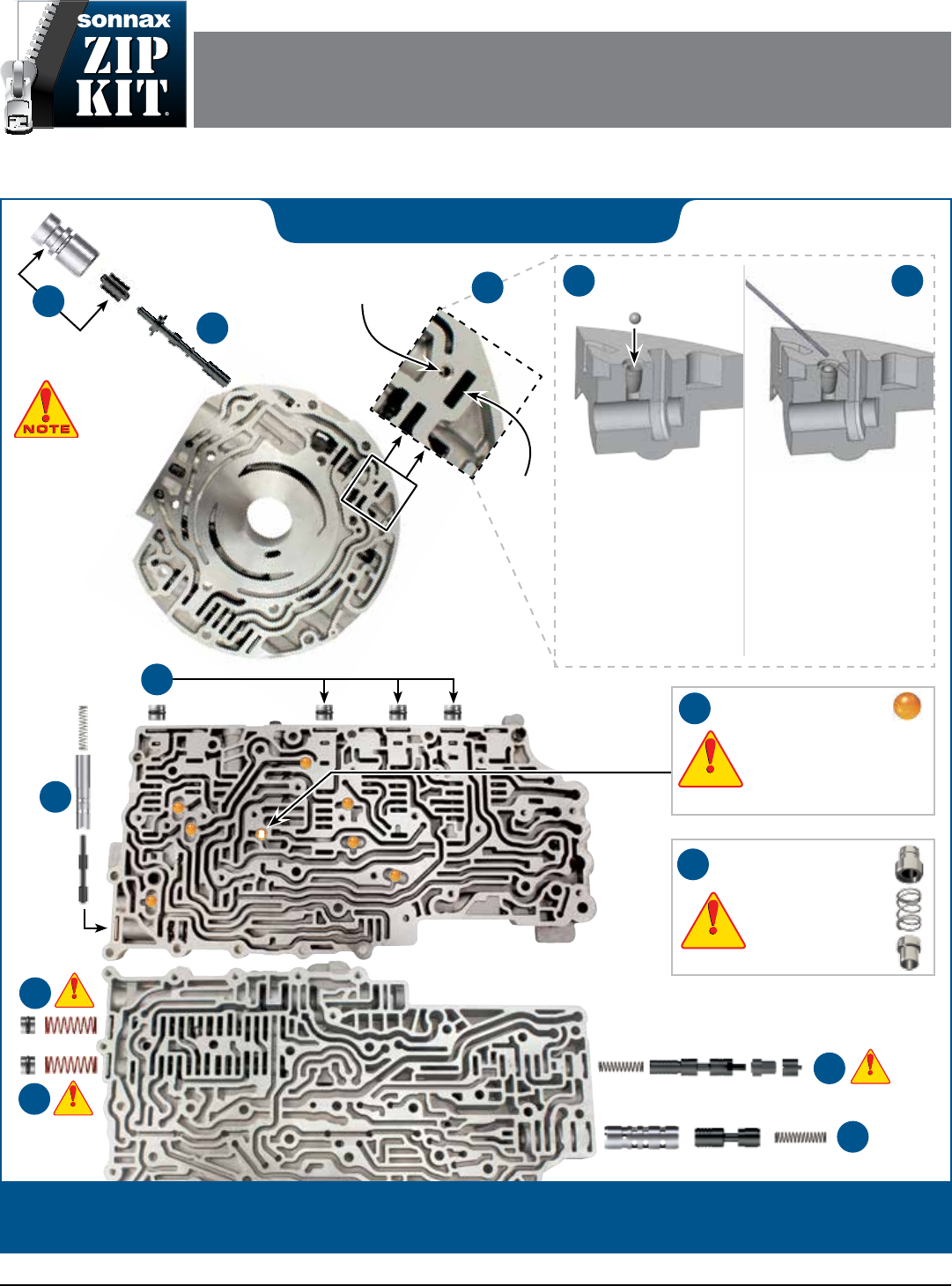 sonnax
ZIP KIT

NOTE