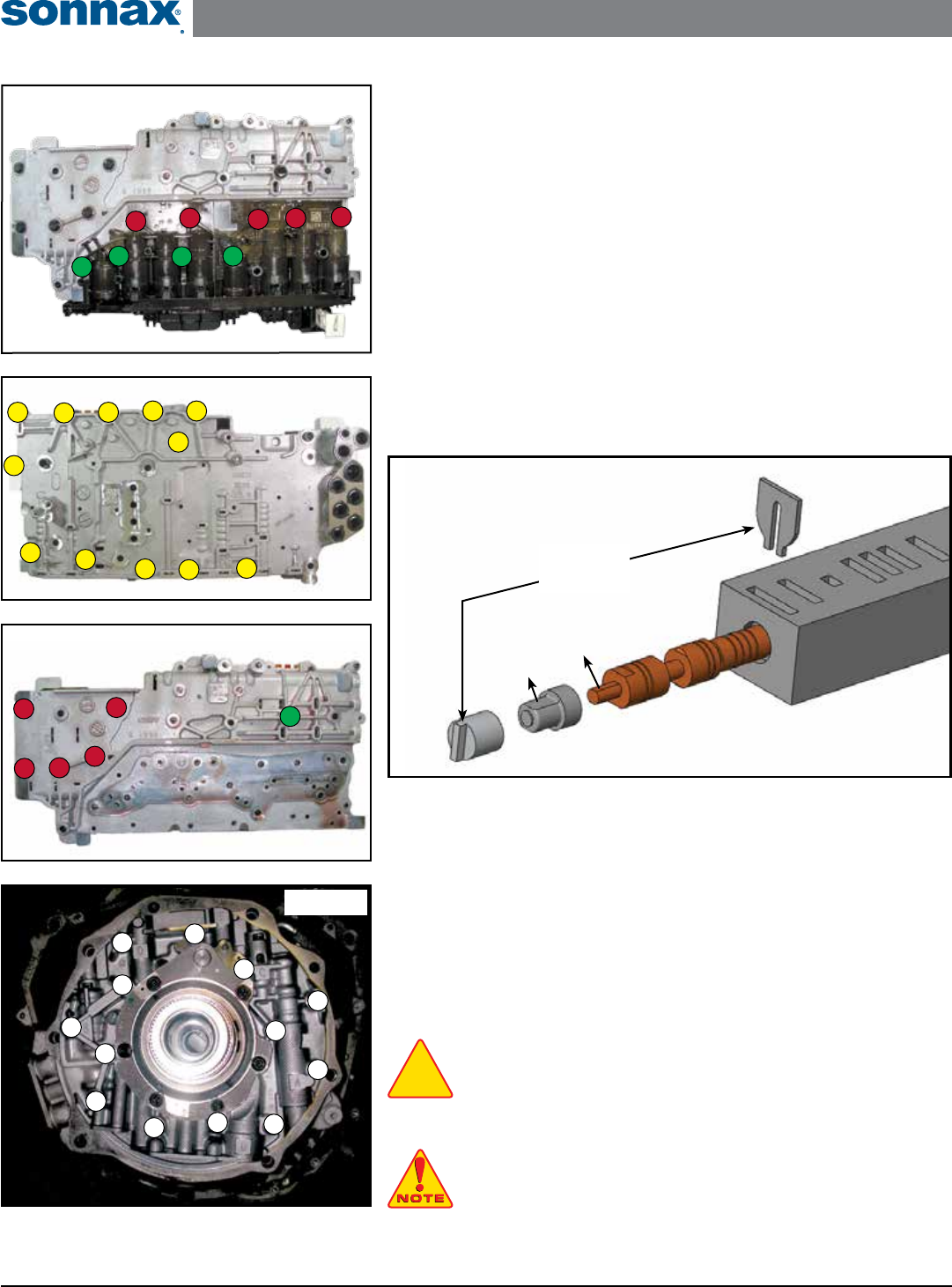 sonnax®

NOTE