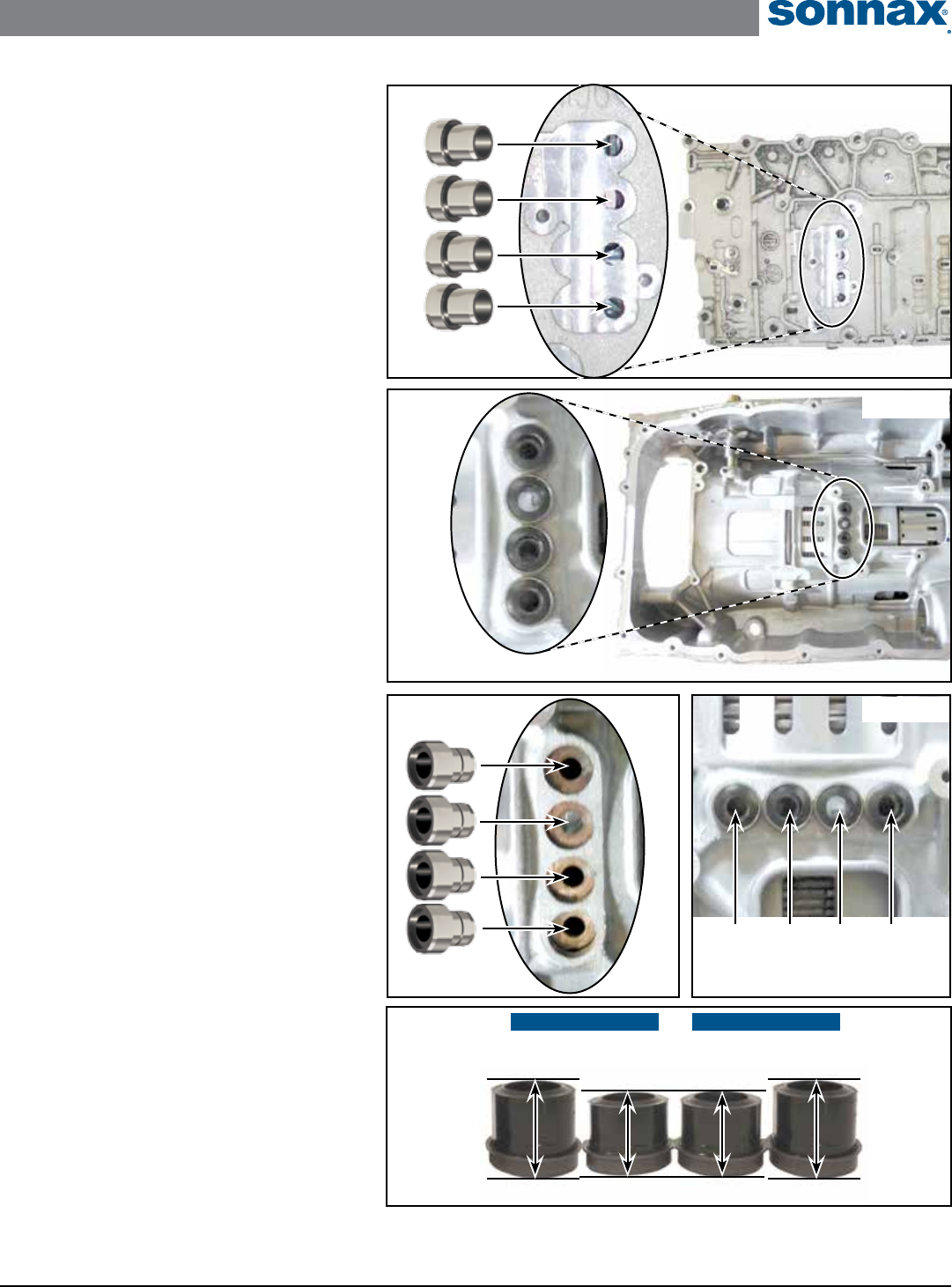 sonnax®