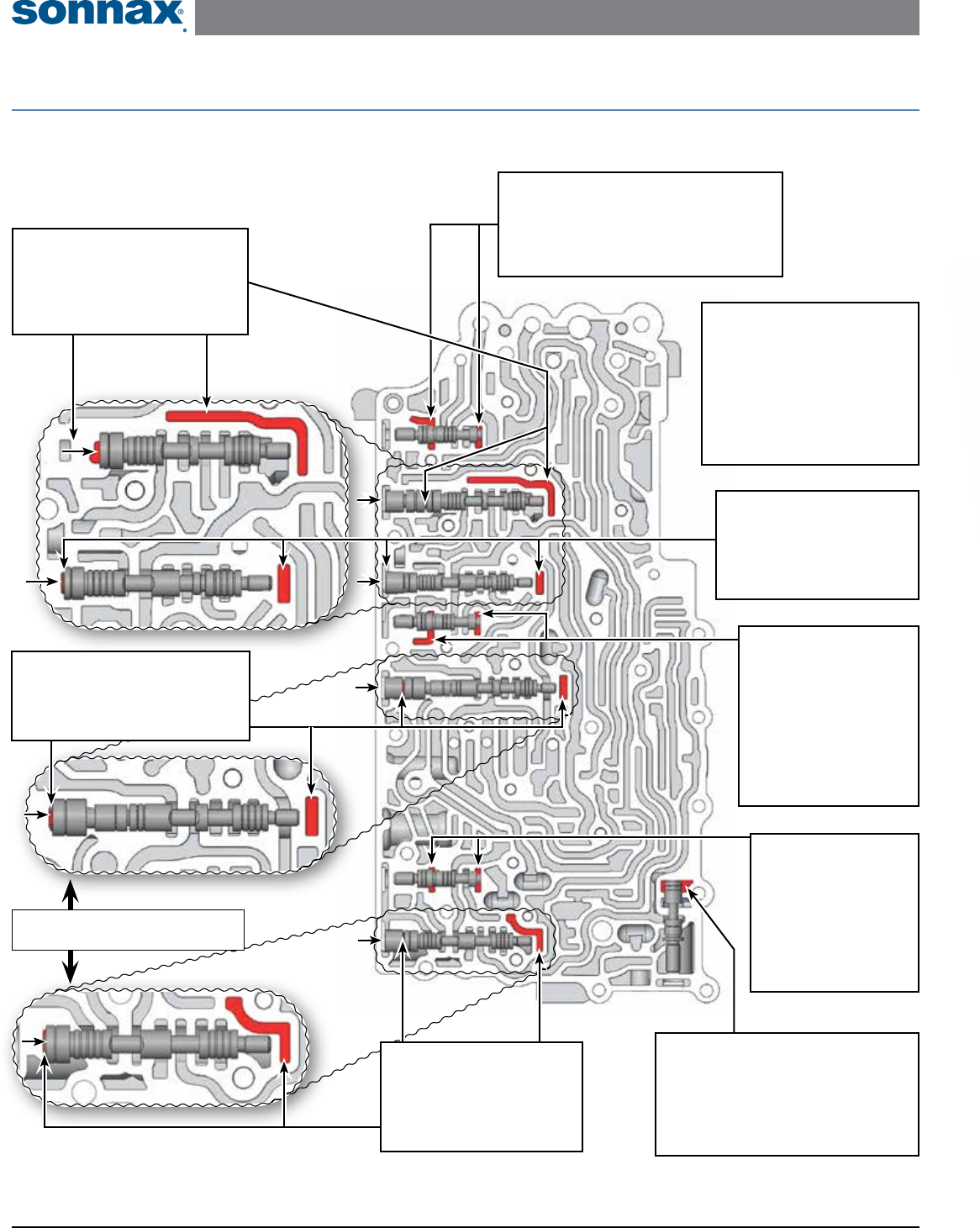 sonnax®