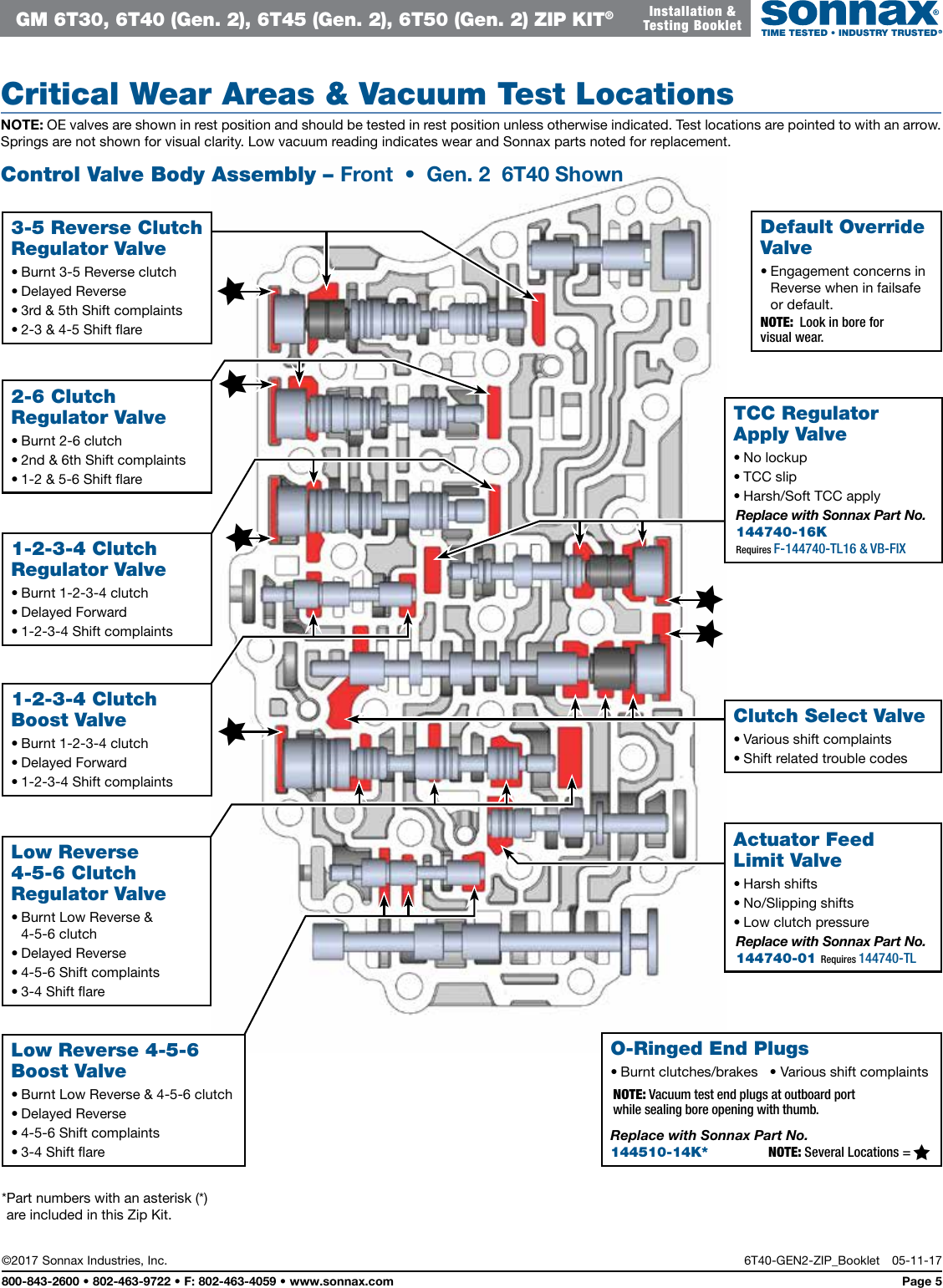 GM 6T30, 6T40 (Gen. 2), 6T45 (Gen. 2), 6T50 (Gen. 2) ZIP KIT®

Installation & Testing Booklet

sonnax®
TIME TESTED • INDUSTRY TRUSTED®

Critical Wear Areas & Vacuum Test Locations

NOTE: OE valves are shown in rest position and should be tested in rest position unless otherwise indicated. Test locations are pointed to with an arrow. Springs are not shown for visual clarity. Low vacuum reading indicates wear and Sonnax parts noted for replacement.

Control Valve Body Assembly – Front • Gen. 2 6T40 Shown

3-5 Reverse Clutch Regulator Valve
• Burnt 3-5 Reverse clutch
• Delayed Reverse
• 3rd & 5th Shift complaints
• 2-3 & 4-5 Shift flare

2-6 Clutch Regulator Valve
• Burnt 2-6 clutch
• 2nd & 6th Shift complaints
• 1-2 & 5-6 Shift flare

1-2-3-4 Clutch Regulator Valve
• Burnt 1-2-3-4 clutch
• Delayed Forward
• 1-2-3-4 Shift complaints

1-2-3-4 Clutch Boost Valve
• Burnt 1-2-3-4 clutch
• Delayed Forward
• 1-2-3-4 Shift complaints

Low Reverse 4-5-6 Clutch Regulator Valve
• Burnt Low Reverse & 4-5-6 clutch
• Delayed Reverse
• 4-5-6 Shift complaints
• 3-4 Shift flare

Low Reverse 4-5-6 Boost Valve
• Burnt Low Reverse & 4-5-6 clutch
• Delayed Reverse
• 4-5-6 Shift complaints
• 3-4 Shift flare

Default Override Valve
• Engagement concerns in Reverse when in failsafe or default.
NOTE: Look in bore for visual wear.

TCC Regulator Apply Valve
• No lockup
• TCC slip
• Harsh/Soft TCC apply
Replace with Sonnax Part No.
144740-16K
Requires F-144740-TL16 & VB-FIX

Clutch Select Valve
• Various shift complaints
• Shift related trouble codes

Actuator Feed Limit Valve
• Harsh shifts
• No/Slipping shifts
• Low clutch pressure
Replace with Sonnax Part No.
144740-01 Requires 144740-TL

O-Ringed End Plugs
• Burnt clutches/brakes • Various shift complaints
NOTE: Vacuum test end plugs at outboard port while sealing bore opening with thumb.
Replace with Sonnax Part No.
144510-14K* NOTE: Several Locations = ★

*Part numbers with an asterisk (*) are included in this Zip Kit.

©2017 Sonnax Industries, Inc.
6T40-GEN2-ZIP_Booklet 05-11-17

800-843-2600 • 802-463-9722 • F: 802-463-4059 • www.sonnax.com
Page 5