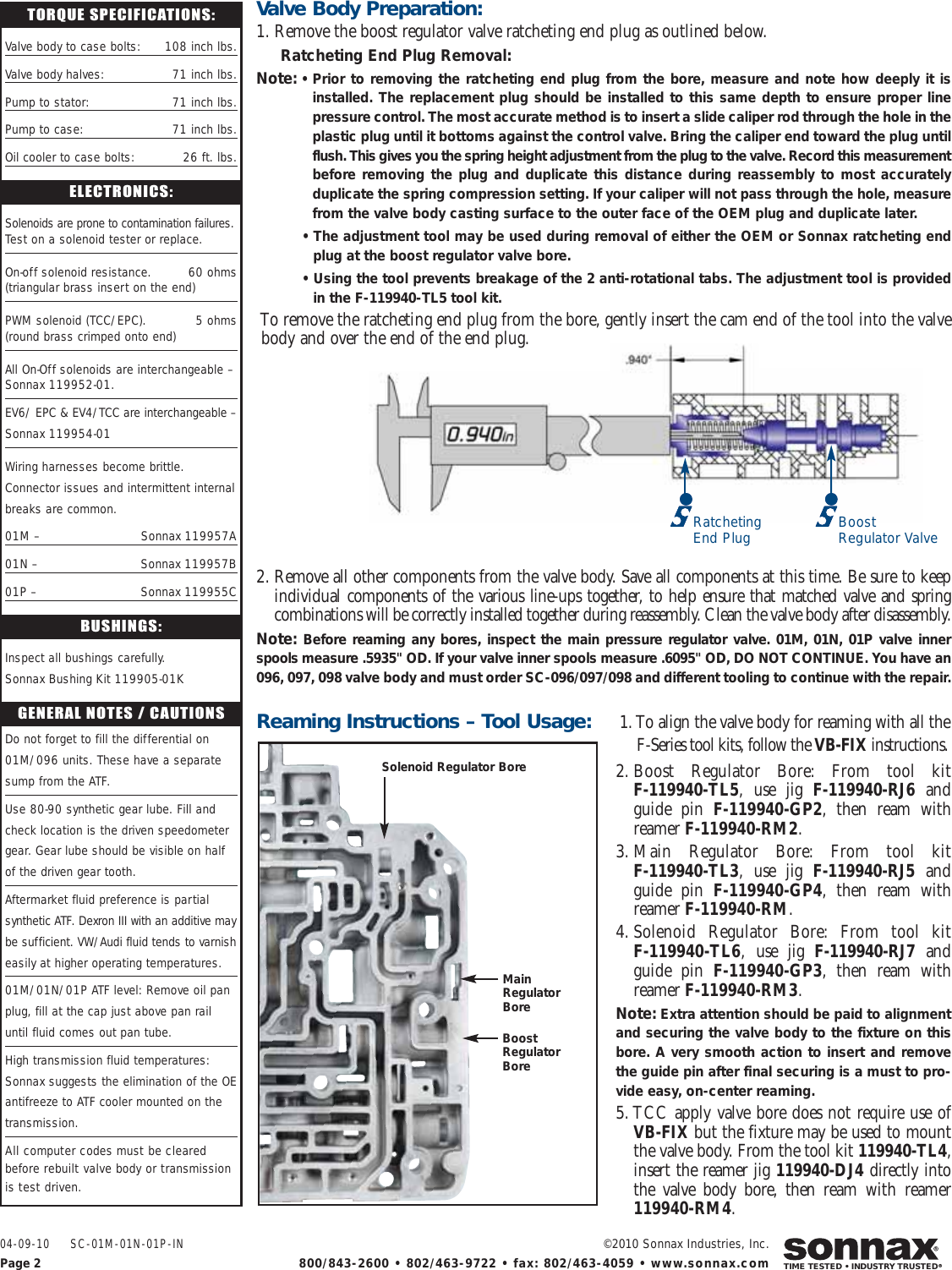 TORQUE SPECIFICATIONS:

Valve body to case bolts: 108 inch lbs.

Valve body halves: 71 inch lbs.

Pump to stator: 71 inch lbs.

Pump to case: 71 inch lbs.

Oil cooler to case bolts: 26 ft. lbs.

ELECTRONICS:

Solenoids are prone to contamination failures. Test on a solenoid tester or replace.

On-off solenoid resistance. 60 ohms (triangular brass insert on the end)

PWM solenoid (TCC/EPC). 5 ohms (round brass crimped onto end)

All On-Off solenoids are interchangeable – Sonnax 119952-01.

EV6/ EPC & EV4/TCC are interchangeable – Sonnax 119954-01

Wiring harnesses become brittle. Connector issues and intermittent internal breaks are common.

01M – Sonnax 119957A

01N – Sonnax 119957B

01P – Sonnax 119955C

BUSHINGS:

Inspect all bushings carefully. Sonnax Bushing Kit 119905-01K

GENERAL NOTES / CAUTIONS

Do not forget to fill the differential on 01M/096 units. These have a separate sump from the ATF.

Use 80-90 synthetic gear lube. Fill and check location is the driven speedometer gear. Gear lube should be visible on half of the driven gear tooth.

Aftermarket fluid preference is partial synthetic ATF. Dexron III with an additive may be sufficient. VW/Audi fluid tends to varnish easily at higher operating temperatures.

01M/01N/01P ATF level: Remove oil pan plug, fill at the cap just above pan rail until fluid comes out pan tube.

High transmission fluid temperatures: Sonnax suggests the elimination of the OE antifreeze to ATF cooler mounted on the transmission.

All computer codes must be cleared before rebuilt valve body or transmission is test driven.

Valve Body Preparation:

1. Remove the boost regulator valve ratcheting end plug as outlined below.

Ratcheting End Plug Removal:

Note: • Prior to removing the ratcheting end plug from the bore, measure and note how deeply it is installed. The replacement plug should be installed to this same depth to ensure proper line pressure control. The most accurate method is to insert a slide caliper rod through the hole in the plastic plug until it bottoms against the control valve. Bring the caliper end toward the plug until flush. This gives you the spring height adjustment from the plug to the valve. Record this measurement before removing the plug and duplicate this distance during reassembly to most accurately duplicate the spring compression setting. If your caliper will not pass through the hole, measure from the valve body casting surface to the outer face of the OEM plug and duplicate later.

• The adjustment tool may be used during removal of either the OEM or Sonnax ratcheting end plug at the boost regulator valve bore.

• Using the tool prevents breakage of the 2 anti-rotational tabs. The adjustment tool is provided in the F-119940-TL5 tool kit.

To remove the ratcheting end plug from the bore, gently insert the cam end of the tool into the valve body and over the end of the end plug.

.940"

0.940in

Ratcheting End Plug

Boost Regulator Valve

2. Remove all other components from the valve body. Save all components at this time. Be sure to keep individual components of the various line-ups together, to help ensure that matched valve and spring combinations will be correctly installed together during reassembly. Clean the valve body after disassembly.

Note: Before reaming any bores, inspect the main pressure regulator valve. 01M, 01N, 01P valve inner spools measure .5935" OD. If your valve inner spools measure .6095" OD, DO NOT CONTINUE. You have an 096, 097, 098 valve body and must order SC-096/097/098 and different tooling to continue with the repair.

Reaming Instructions – Tool Usage:

Solenoid Regulator Bore

Main Regulator Bore

Boost Regulator Bore

1. To align the valve body for reaming with all the F-Series tool kits, follow the VB-FIX instructions.

2. Boost Regulator Bore: From tool kit F-119940-TL5, use jig F-119940-RJ6 and guide pin F-119940-GP2, then ream with reamer F-119940-RM2.

3. Main Regulator Bore: From tool kit F-119940-TL3, use jig F-119940-RJ5 and guide pin F-119940-GP4, then ream with reamer F-119940-RM.

4. Solenoid Regulator Bore: From tool kit F-119940-TL6, use jig F-119940-RJ7 and guide pin F-119940-GP3, then ream with reamer F-119940-RM3.

Note: Extra attention should be paid to alignment and securing the valve body to the fixture on this bore. A very smooth action to insert and remove the guide pin after final securing is a must to provide easy, on-center reaming.

5. TCC apply valve bore does not require use of VB-FIX but the fixture may be used to mount the valve body. From the tool kit 119940-TL4, insert the reamer jig 119940-DJ4 directly into the valve body bore, then ream with reamer 119940-RM4.

04-09-10 SC-01M-01N-01P-IN

Page 2

©2010 Sonnax Industries, Inc.

800/843-2600 • 802/463-9722 • fax: 802/463-4059 • www.sonnax.com

sonnax® TIME TESTED • INDUSTRY TRUSTED®