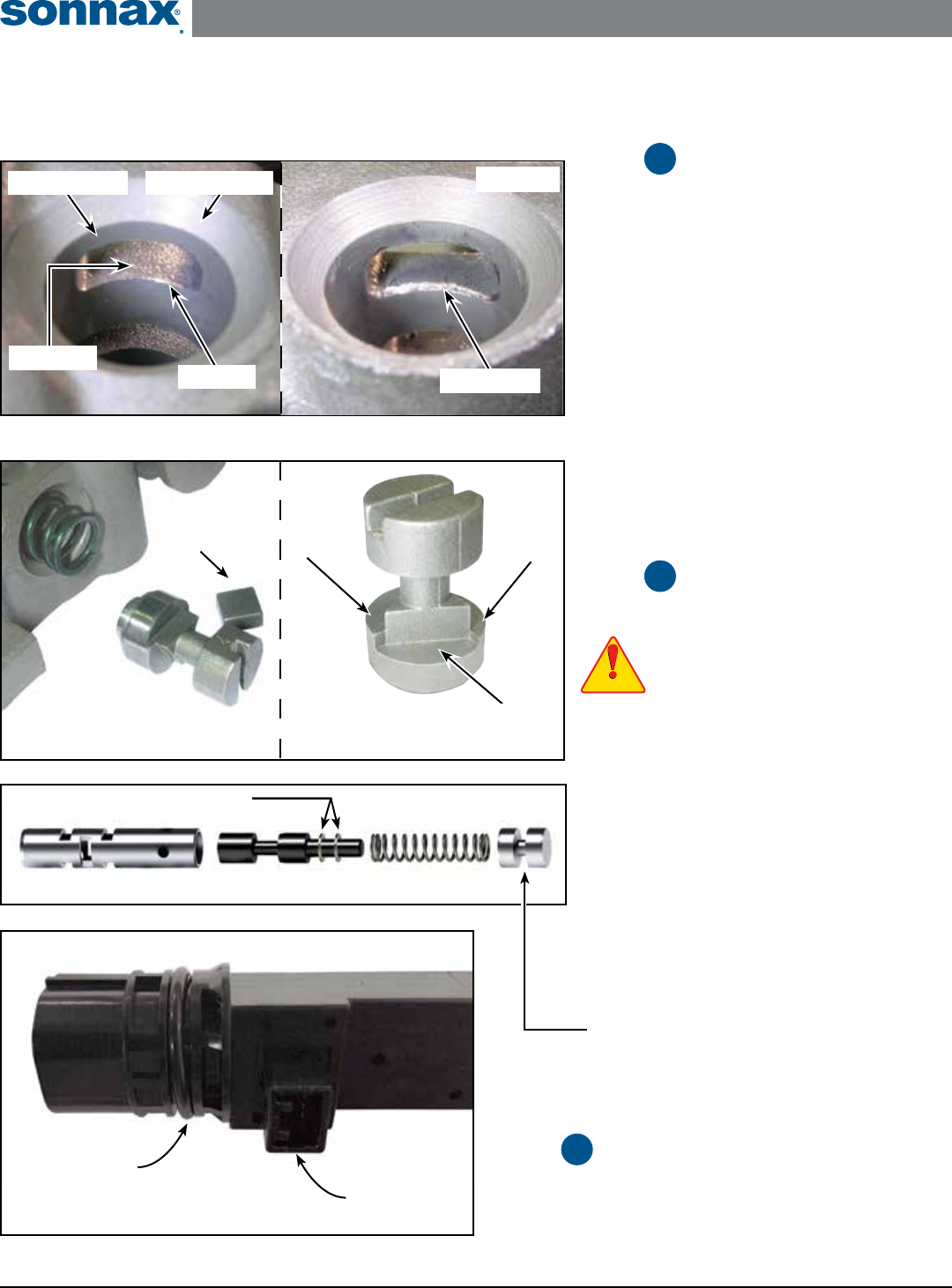 sonnax