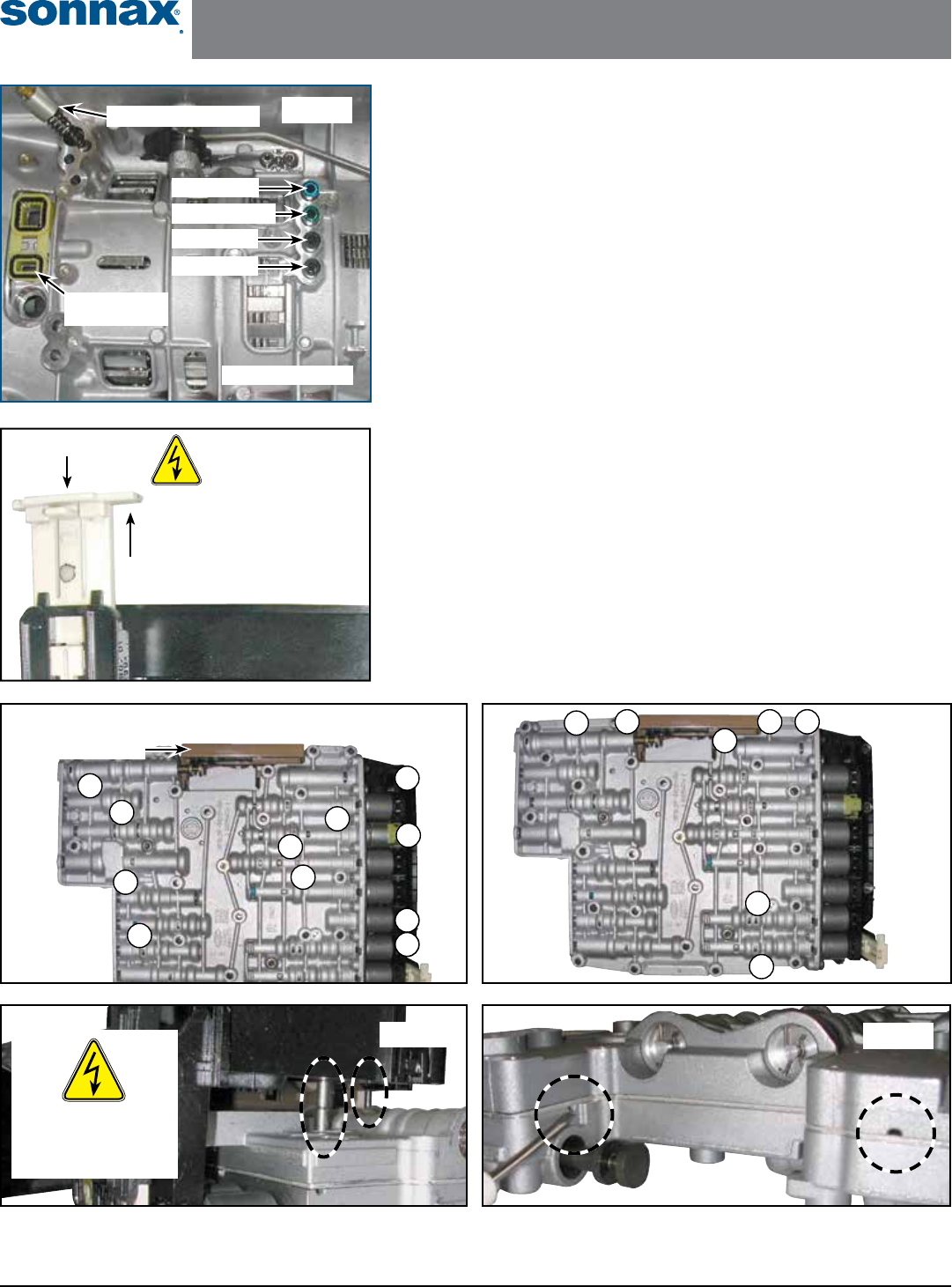 sonnax®