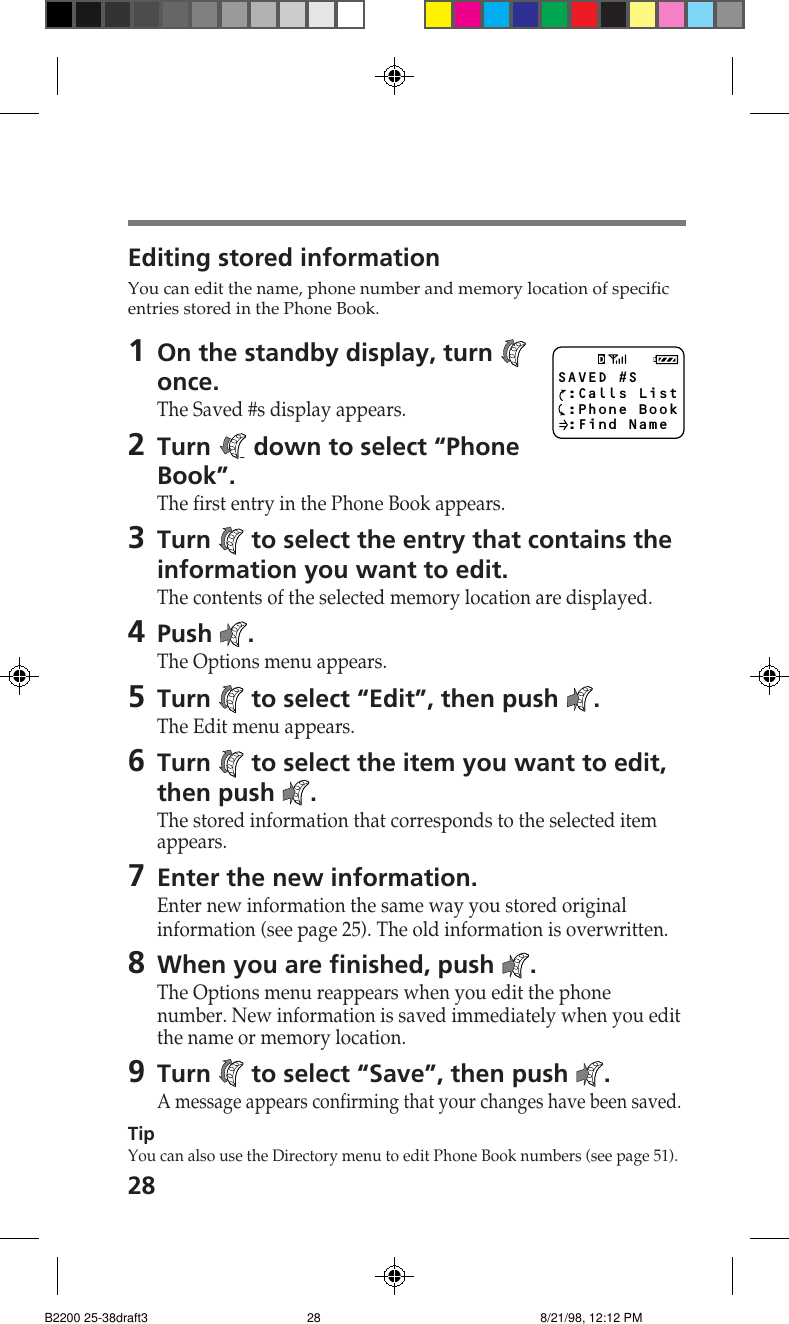 Editing stored information

You can edit the name, phone number and memory location of specific entries stored in the Phone Book.

1 On the standby display, turn once.

The Saved #s display appears.

SAVED #S
:Calls List
:Phone Book
:Find Name

2 Turn down to select “Phone Book”.

The first entry in the Phone Book appears.

3 Turn to select the entry that contains the information you want to edit.

The contents of the selected memory location are displayed.

4 Push .

The Options menu appears.

5 Turn to select “Edit”, then push .

The Edit menu appears.

6 Turn to select the item you want to edit, then push .

The stored information that corresponds to the selected item appears.

7 Enter the new information.

Enter new information the same way you stored original information (see page 25). The old information is overwritten.

8 When you are finished, push .

The Options menu reappears when you edit the phone number. New information is saved immediately when you edit the name or memory location.

9 Turn to select “Save”, then push .

A message appears confirming that your changes have been saved.

Tip
You can also use the Directory menu to edit Phone Book numbers (see page 51).

28

B2200 25-38draft3 28 8/21/98, 12:12 PM