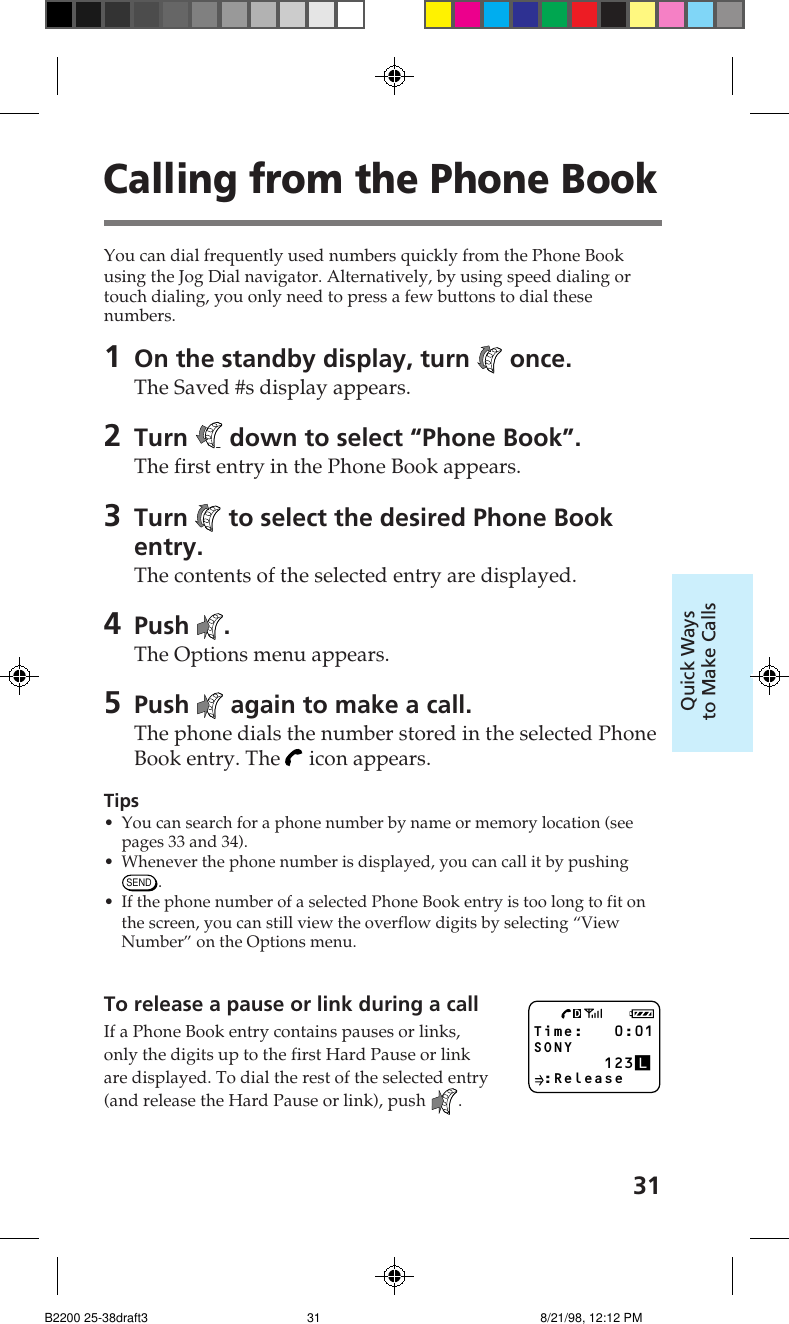 Calling from the Phone Book

You can dial frequently used numbers quickly from the Phone Book using the Jog Dial navigator. Alternatively, by using speed dialing or touch dialing, you only need to press a few buttons to dial these numbers.

1 On the standby display, turn once.
The Saved #s display appears.

2 Turn down to select “Phone Book”.
The first entry in the Phone Book appears.

3 Turn to select the desired Phone Book entry.
The contents of the selected entry are displayed.

4 Push .
The Options menu appears.

5 Push again to make a call.
The phone dials the number stored in the selected Phone Book entry. The icon appears.

Tips
• You can search for a phone number by name or memory location (see pages 33 and 34).
• Whenever the phone number is displayed, you can call it by pushing SEND.
• If the phone number of a selected Phone Book entry is too long to fit on the screen, you can still view the overflow digits by selecting “View Number” on the Options menu.

To release a pause or link during a call
If a Phone Book entry contains pauses or links, only the digits up to the first Hard Pause or link are displayed. To dial the rest of the selected entry (and release the Hard Pause or link), push .

D
Time: 0:01
SONY
123 L
:Release

Quick Ways to Make Calls

31

B2200 25-38draft3 31 8/21/98, 12:12 PM