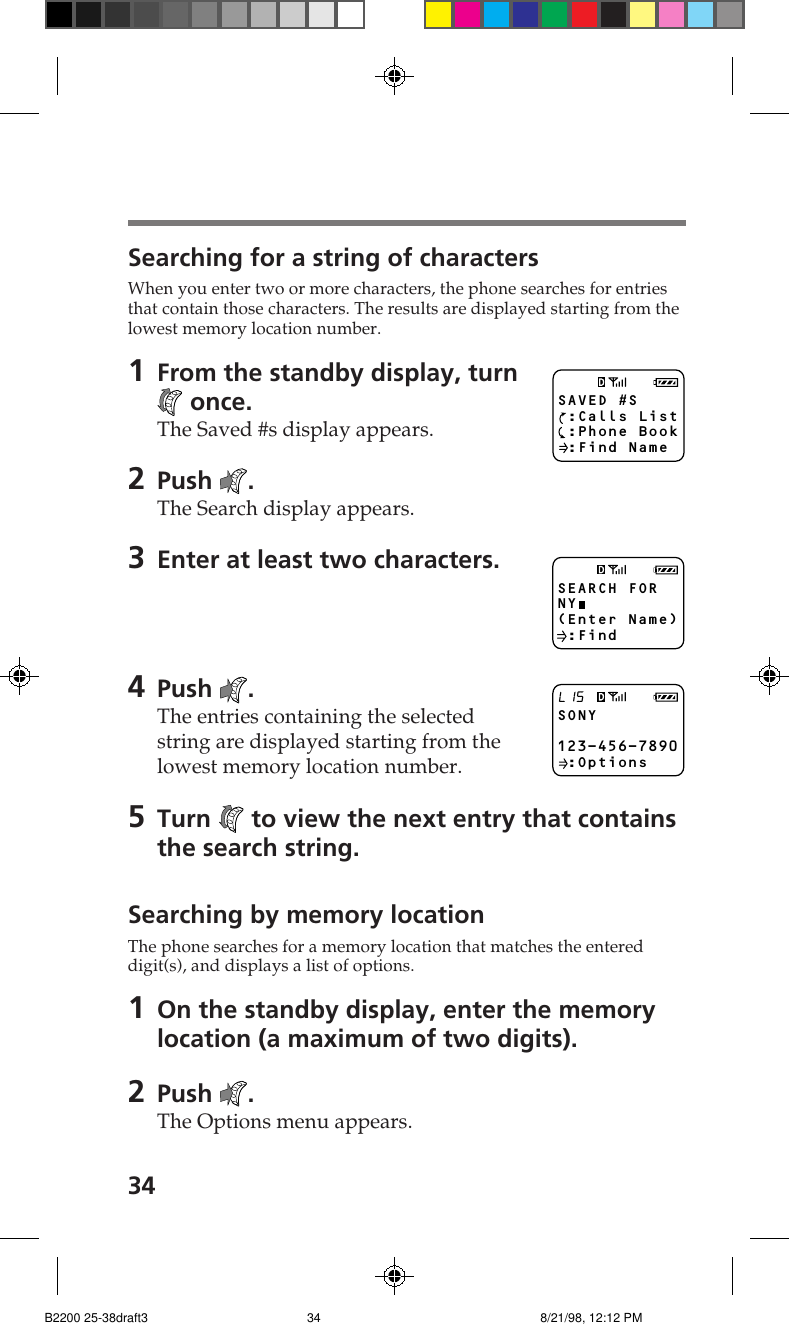 Searching for a string of characters

When you enter two or more characters, the phone searches for entries that contain those characters. The results are displayed starting from the lowest memory location number.

1 From the standby display, turn once.
The Saved #s display appears.

SAVED #S
:Calls List
:Phone Book
:Find Name

2 Push .
The Search display appears.

3 Enter at least two characters.

SEARCH FOR
NY
(Enter Name)
:Find

4 Push .
The entries containing the selected string are displayed starting from the lowest memory location number.

L 15
SONY
123-456-7890
:Options

5 Turn to view the next entry that contains the search string.

Searching by memory location

The phone searches for a memory location that matches the entered digit(s), and displays a list of options.

1 On the standby display, enter the memory location (a maximum of two digits).

2 Push .
The Options menu appears.

34

B2200 25-38draft3 34 8/21/98, 12:12 PM