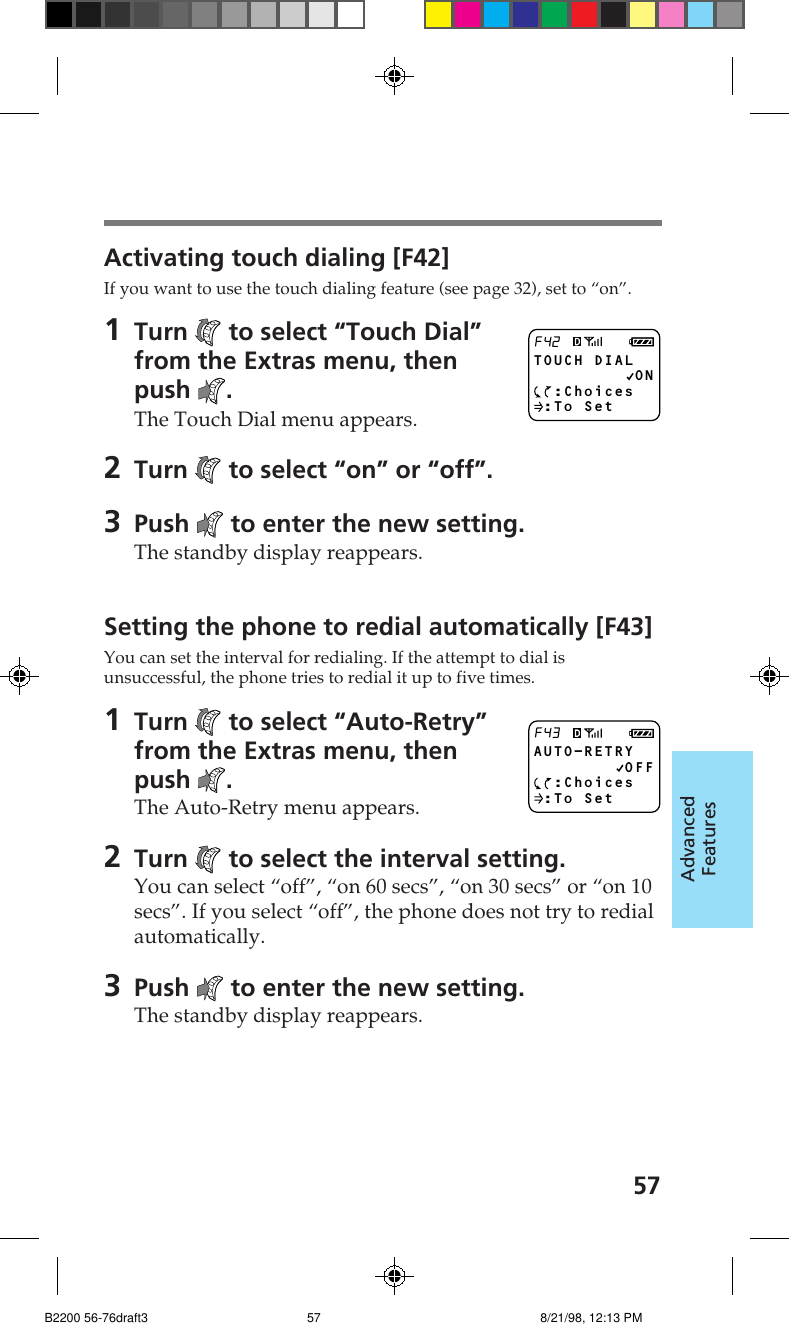 Activating touch dialing [F42]

If you want to use the touch dialing feature (see page 32), set to “on”.

1 Turn to select “Touch Dial” from the Extras menu, then push .

The Touch Dial menu appears.

F42
TOUCH DIAL
✓ON
:Choices
:To Set

2 Turn to select “on” or “off”.

3 Push to enter the new setting.

The standby display reappears.

Setting the phone to redial automatically [F43]

You can set the interval for redialing. If the attempt to dial is unsuccessful, the phone tries to redial it up to five times.

1 Turn to select “Auto-Retry” from the Extras menu, then push .

The Auto-Retry menu appears.

F43
AUTO-RETRY
✓OFF
:Choices
:To Set

2 Turn to select the interval setting.

You can select “off”, “on 60 secs”, “on 30 secs” or “on 10 secs”. If you select “off”, the phone does not try to redial automatically.

3 Push to enter the new setting.

The standby display reappears.

Advanced Features

57

B2200 56-76draft3 57 8/21/98, 12:13 PM