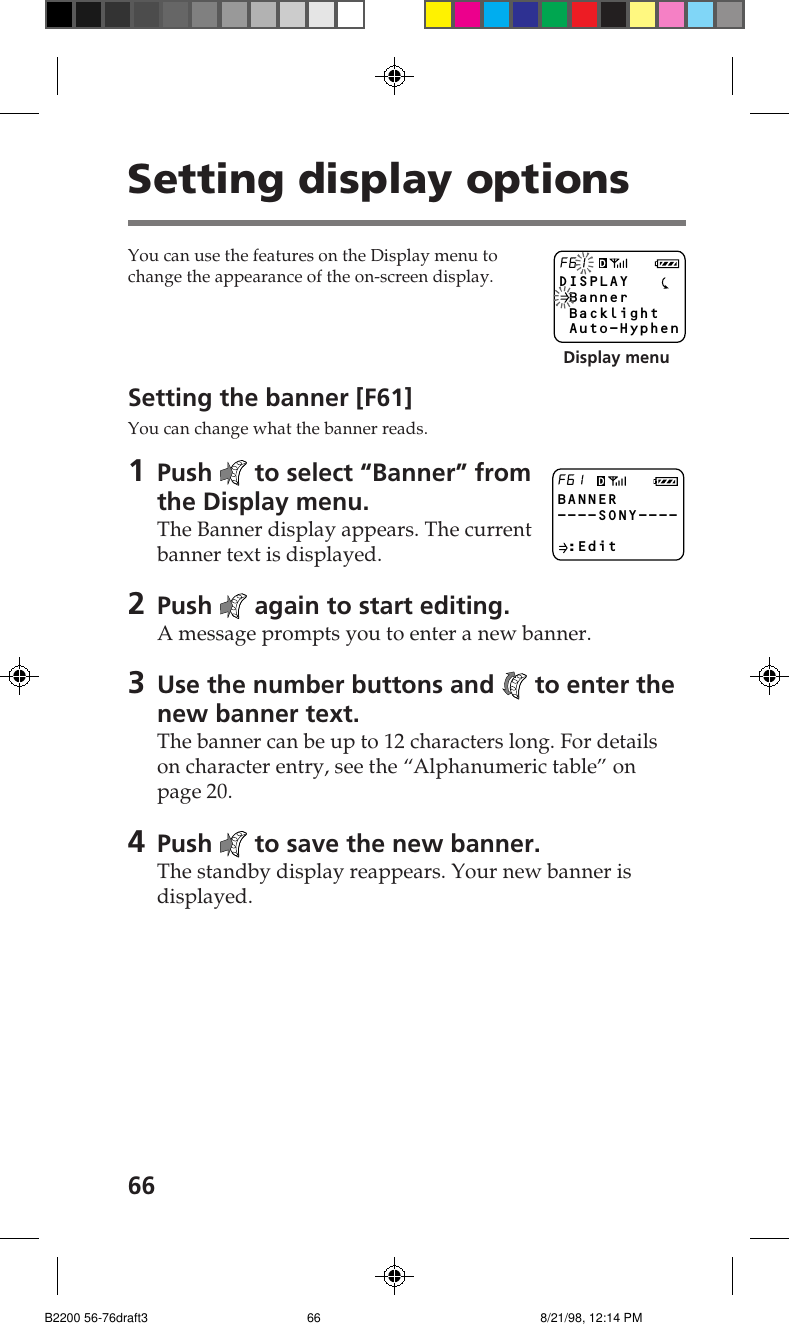 Setting display options

You can use the features on the Display menu to change the appearance of the on-screen display.

F6
DISPLAY
Banner
Backlight
Auto-Hyphen

Display menu

Setting the banner [F61]

You can change what the banner reads.

1 Push to select “Banner” from the Display menu.
The Banner display appears. The current banner text is displayed.

F61
BANNER
----SONY----
:Edit

2 Push again to start editing.
A message prompts you to enter a new banner.

3 Use the number buttons and to enter the new banner text.
The banner can be up to 12 characters long. For details on character entry, see the “Alphanumeric table” on page 20.

4 Push to save the new banner.
The standby display reappears. Your new banner is displayed.

66

B2200 56-76draft3 66 8/21/98, 12:14 PM