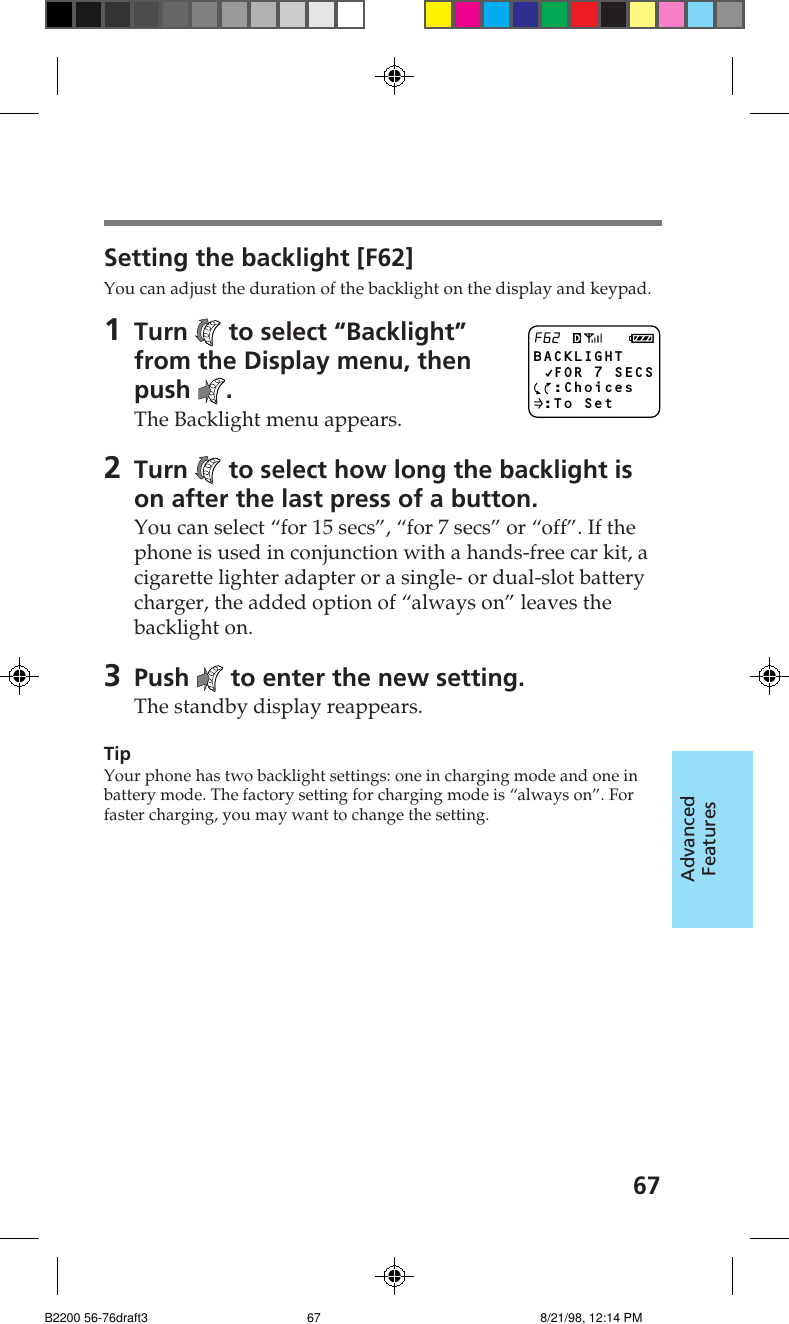 Setting the backlight [F62]

You can adjust the duration of the backlight on the display and keypad.

1 Turn to select “Backlight” from the Display menu, then push .

The Backlight menu appears.

F62 D
BACKLIGHT
✓FOR 7 SECS
:Choices
:To Set

2 Turn to select how long the backlight is on after the last press of a button.

You can select “for 15 secs”, “for 7 secs” or “off”. If the phone is used in conjunction with a hands-free car kit, a cigarette lighter adapter or a single- or dual-slot battery charger, the added option of “always on” leaves the backlight on.

3 Push to enter the new setting.

The standby display reappears.

Tip

Your phone has two backlight settings: one in charging mode and one in battery mode. The factory setting for charging mode is “always on”. For faster charging, you may want to change the setting.

Advanced Features

67

B2200 56-76draft3 67 8/21/98, 12:14 PM