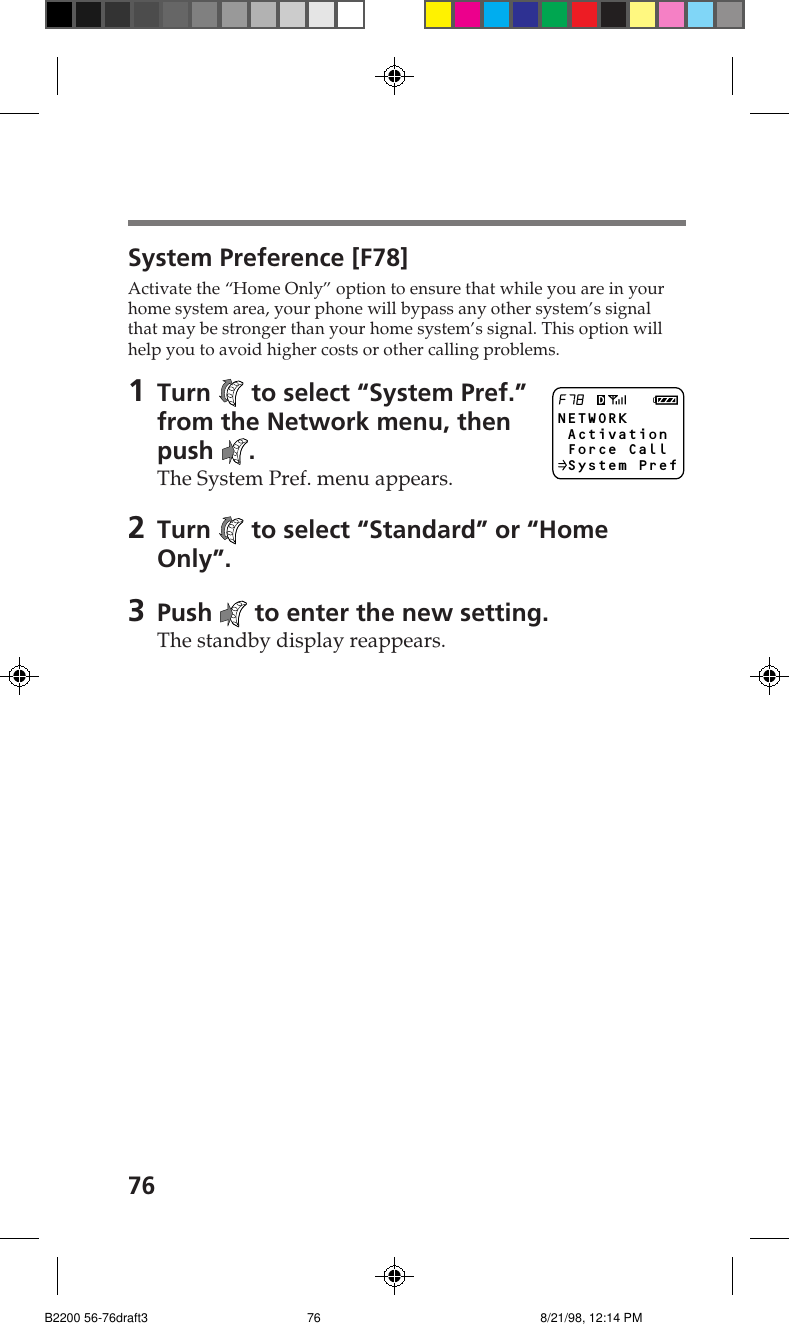 System Preference [F78]

Activate the “Home Only” option to ensure that while you are in your home system area, your phone will bypass any other system’s signal that may be stronger than your home system’s signal. This option will help you to avoid higher costs or other calling problems.

1 Turn to select “System Pref.” from the Network menu, then push .
The System Pref. menu appears.

F78 D
NETWORK
Activation
Force Call
→System Pref

2 Turn to select “Standard” or “Home Only”.

3 Push to enter the new setting.
The standby display reappears.

76

B2200 56-76draft3 76 8/21/98, 12:14 PM