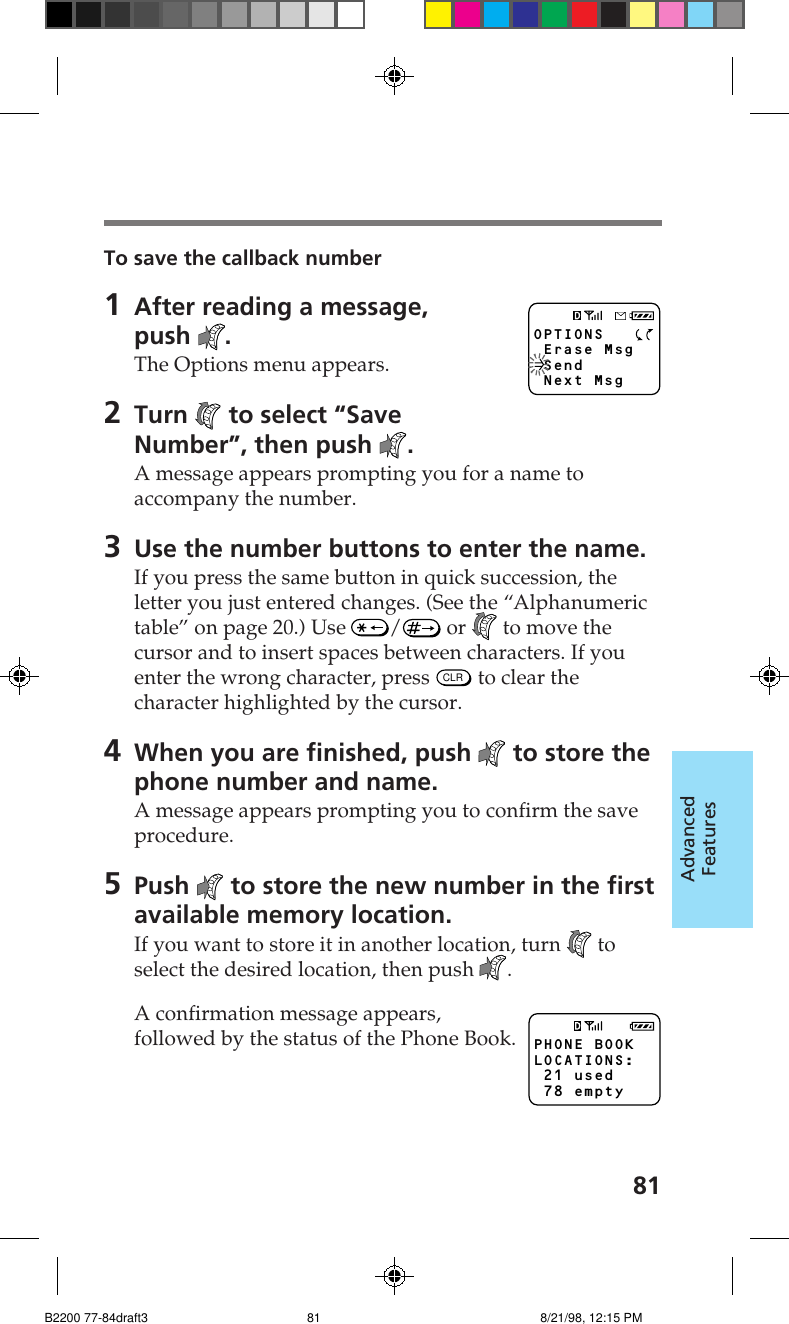 To save the callback number

1 After reading a message, push .
The Options menu appears.

OPTIONS
Erase Msg
Send
Next Msg

2 Turn  to select “Save Number”, then push .
A message appears prompting you for a name to accompany the number.

3 Use the number buttons to enter the name.
If you press the same button in quick succession, the letter you just entered changes. (See the “Alphanumeric table” on page 20.) Use / or  to move the cursor and to insert spaces between characters. If you enter the wrong character, press CLR to clear the character highlighted by the cursor.

4 When you are finished, push  to store the phone number and name.
A message appears prompting you to confirm the save procedure.

5 Push  to store the new number in the first available memory location.
If you want to store it in another location, turn  to select the desired location, then push .

A confirmation message appears, followed by the status of the Phone Book.

PHONE BOOK
LOCATIONS:
21 used
78 empty

Advanced Features

81

B2200 77-84draft3 81 8/21/98, 12:15 PM