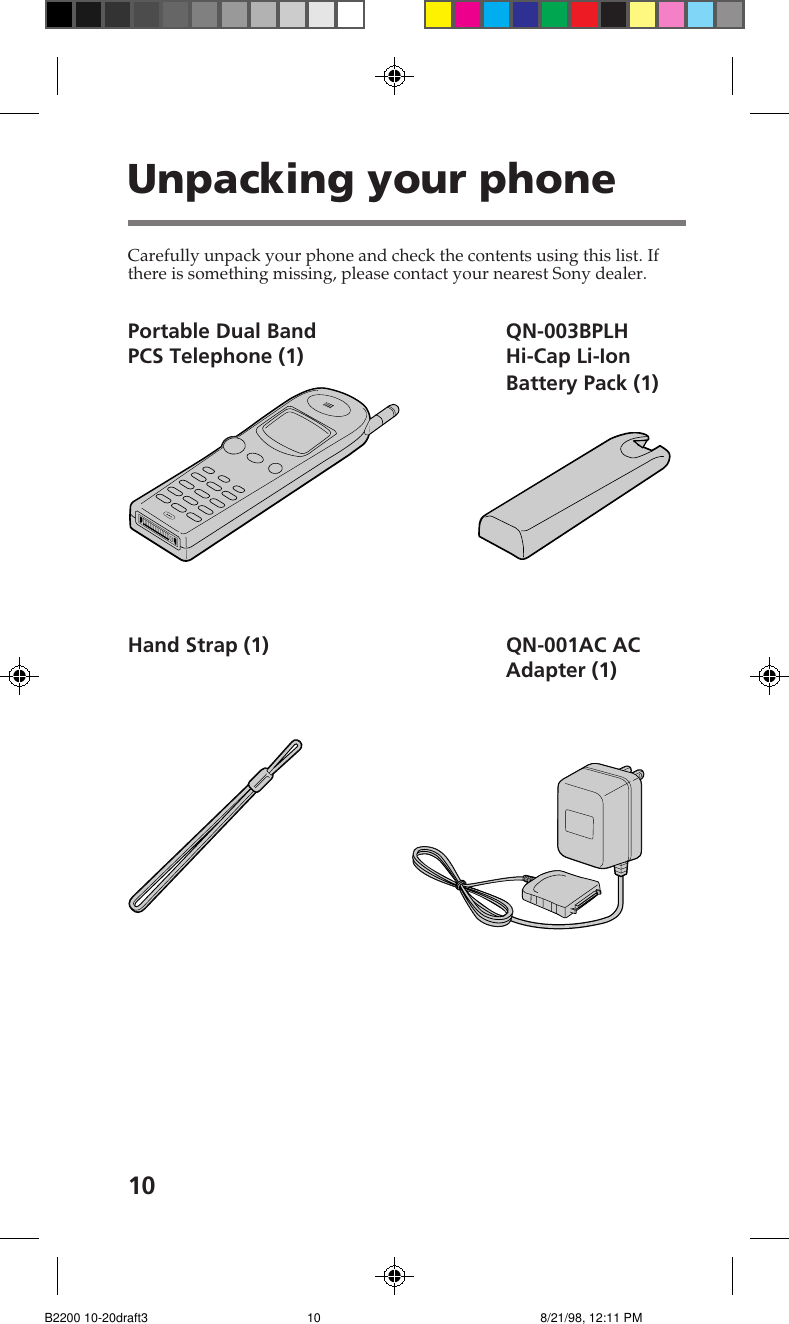 Unpacking your phone

Carefully unpack your phone and check the contents using this list. If there is something missing, please contact your nearest Sony dealer.

Portable Dual Band PCS Telephone (1)

QN-003BPLH Hi-Cap Li-Ion Battery Pack (1)

Hand Strap (1)

QN-001AC AC Adapter (1)

10

B2200 10-20draft3 10 8/21/98, 12:11 PM