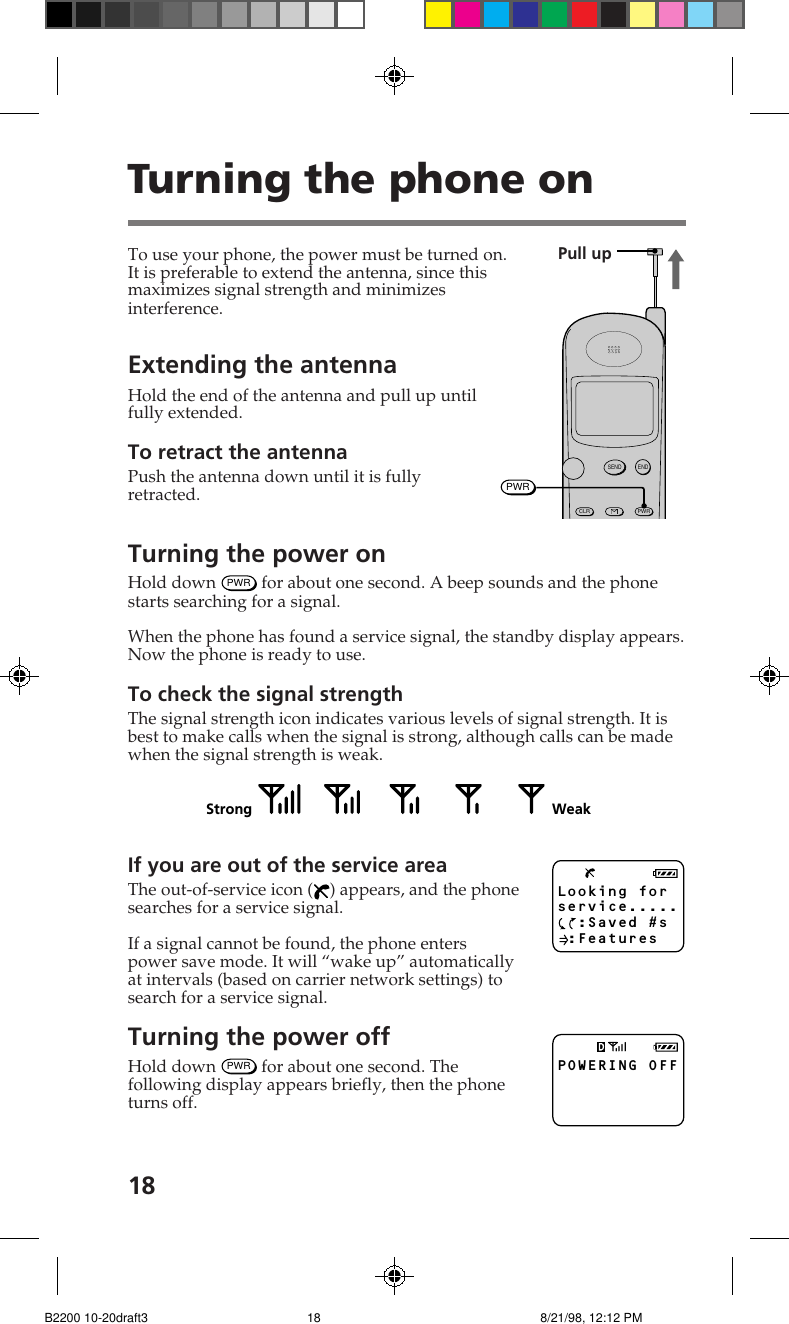 Turning the phone on

To use your phone, the power must be turned on. It is preferable to extend the antenna, since this maximizes signal strength and minimizes interference.

Pull up

SEND END
PWR
CLR PWR

Extending the antenna

Hold the end of the antenna and pull up until fully extended.

To retract the antenna

Push the antenna down until it is fully retracted.

Turning the power on

Hold down PWR for about one second. A beep sounds and the phone starts searching for a signal.

When the phone has found a service signal, the standby display appears. Now the phone is ready to use.

To check the signal strength

The signal strength icon indicates various levels of signal strength. It is best to make calls when the signal is strong, although calls can be made when the signal strength is weak.

Strong Weak

If you are out of the service area

The out-of-service icon ( ) appears, and the phone searches for a service signal.

If a signal cannot be found, the phone enters power save mode. It will “wake up” automatically at intervals (based on carrier network settings) to search for a service signal.

Looking for
service.....
:Saved #s
:Features

Turning the power off

Hold down PWR for about one second. The following display appears briefly, then the phone turns off.

D
POWERING OFF

18

B2200 10-20draft3 18 8/21/98, 12:12 PM