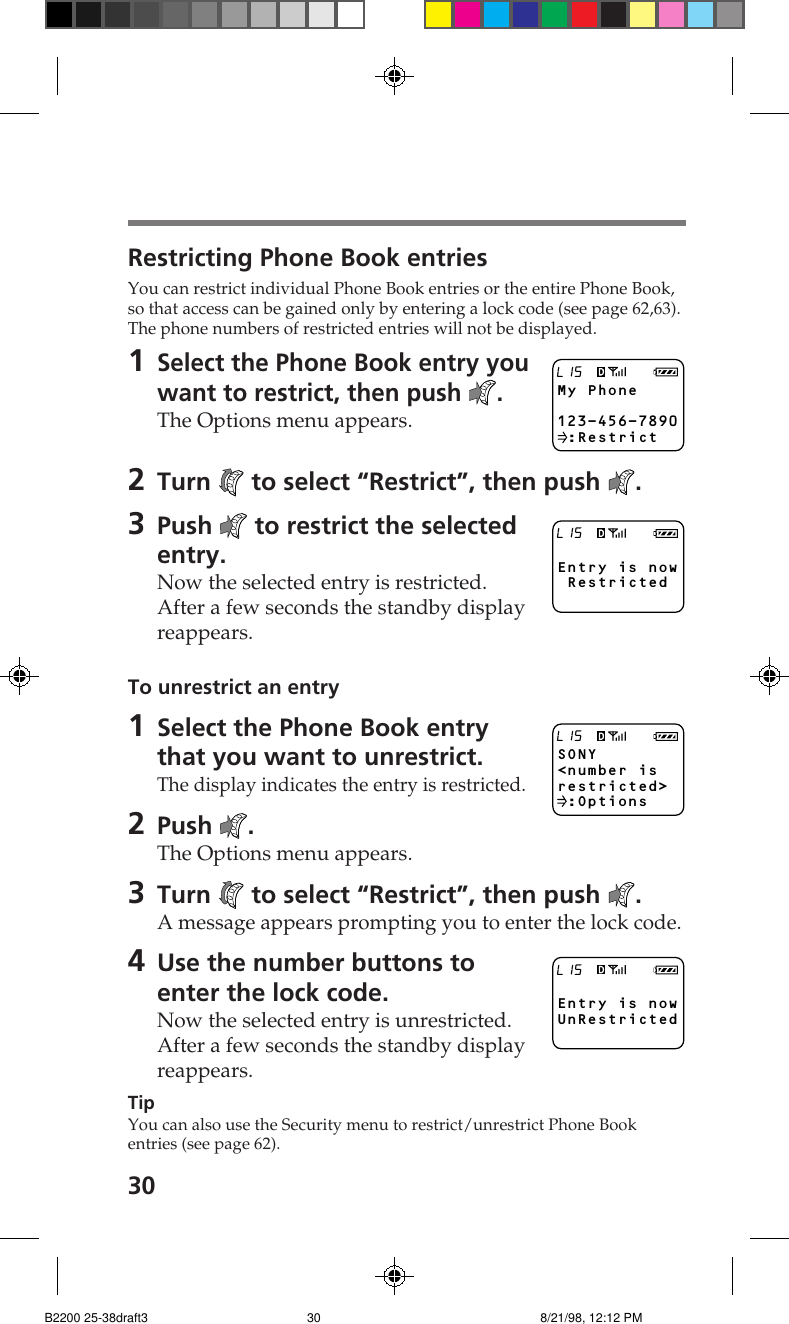 Restricting Phone Book entries

You can restrict individual Phone Book entries or the entire Phone Book, so that access can be gained only by entering a lock code (see page 62,63). The phone numbers of restricted entries will not be displayed.

1 Select the Phone Book entry you want to restrict, then push .
The Options menu appears.

L 15
My Phone
123-456-7890
→:Restrict

2 Turn to select “Restrict”, then push .

3 Push to restrict the selected entry.
Now the selected entry is restricted. After a few seconds the standby display reappears.

L 15
Entry is now Restricted

To unrestrict an entry

1 Select the Phone Book entry that you want to unrestrict.
The display indicates the entry is restricted.

L 15
SONY
<number is restricted>
→:Options

2 Push .
The Options menu appears.

3 Turn to select “Restrict”, then push .
A message appears prompting you to enter the lock code.

4 Use the number buttons to enter the lock code.
Now the selected entry is unrestricted. After a few seconds the standby display reappears.

L 15
Entry is now UnRestricted

Tip
You can also use the Security menu to restrict/unrestrict Phone Book entries (see page 62).

30

B2200 25-38draft3 30 8/21/98, 12:12 PM