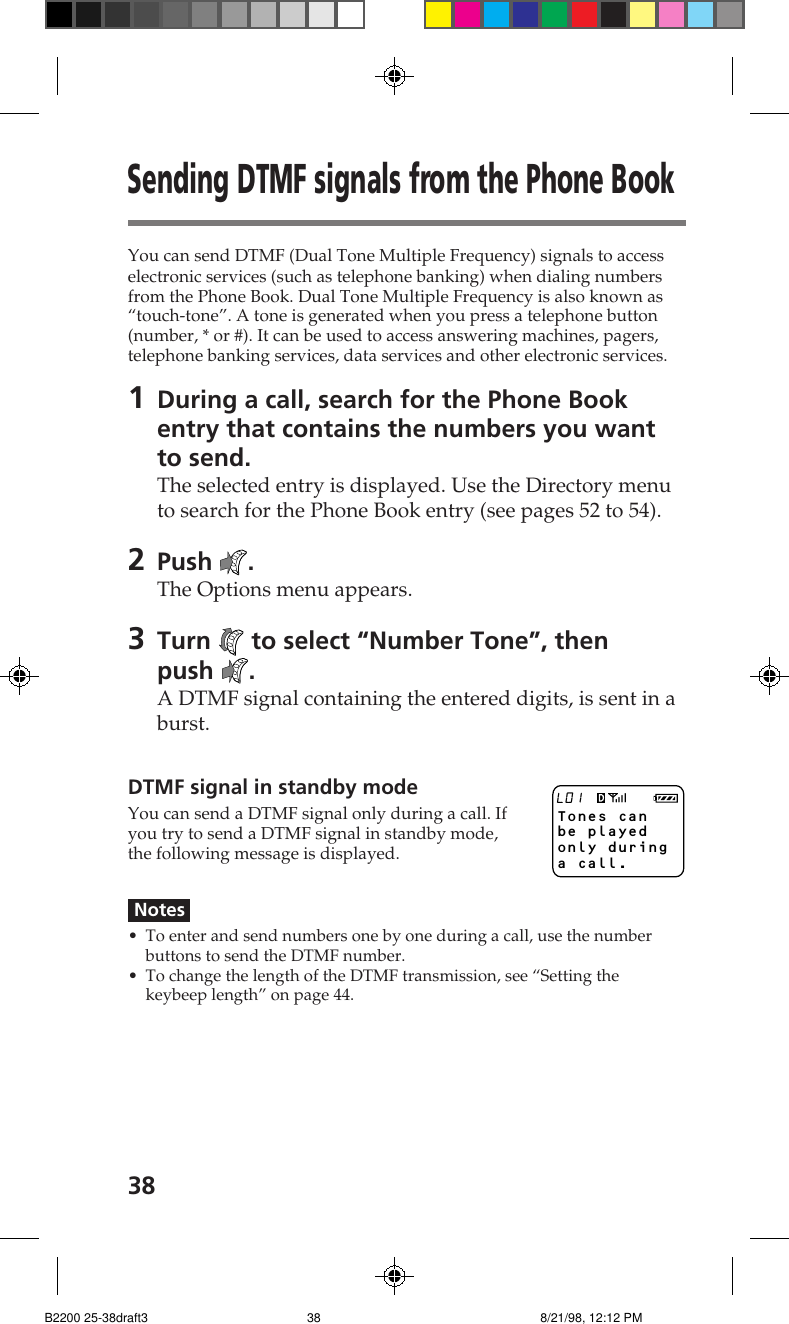 Sending DTMF signals from the Phone Book

You can send DTMF (Dual Tone Multiple Frequency) signals to access electronic services (such as telephone banking) when dialing numbers from the Phone Book. Dual Tone Multiple Frequency is also known as “touch-tone”. A tone is generated when you press a telephone button (number, * or #). It can be used to access answering machines, pagers, telephone banking services, data services and other electronic services.

1 During a call, search for the Phone Book entry that contains the numbers you want to send.
The selected entry is displayed. Use the Directory menu to search for the Phone Book entry (see pages 52 to 54).

2 Push .
The Options menu appears.

3 Turn to select “Number Tone”, then push .
A DTMF signal containing the entered digits, is sent in a burst.

DTMF signal in standby mode
You can send a DTMF signal only during a call. If you try to send a DTMF signal in standby mode, the following message is displayed.

L01
Tones can be played only during a call.

Notes
• To enter and send numbers one by one during a call, use the number buttons to send the DTMF number.
• To change the length of the DTMF transmission, see “Setting the keybeep length” on page 44.

38

B2200 25-38draft3 38 8/21/98, 12:12 PM