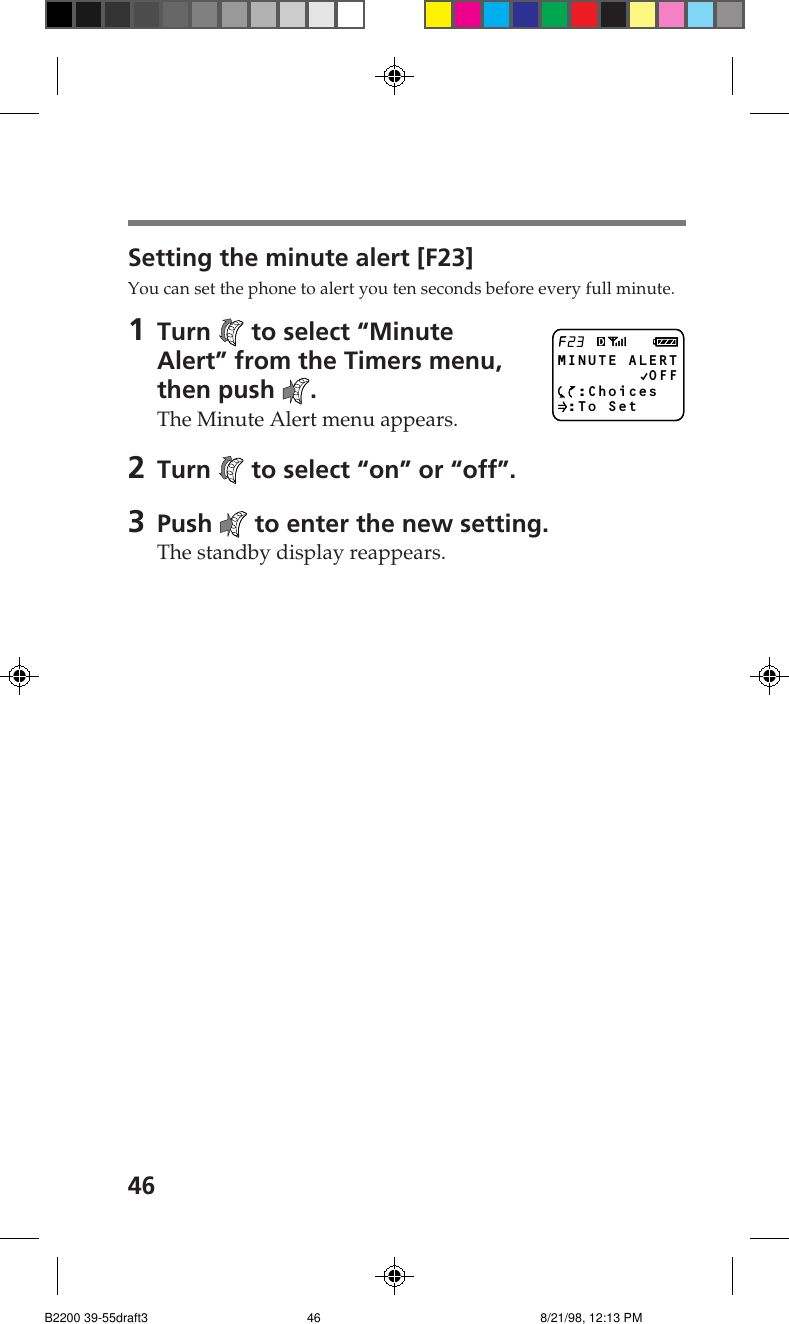 Setting the minute alert [F23]

You can set the phone to alert you ten seconds before every full minute.

1 Turn to select “Minute Alert” from the Timers menu, then push .
The Minute Alert menu appears.

F23
MINUTE ALERT
✓OFF
:Choices
:To Set

2 Turn to select “on” or “off”.

3 Push to enter the new setting.
The standby display reappears.

46

B2200 39-55draft3 46 8/21/98, 12:13 PM