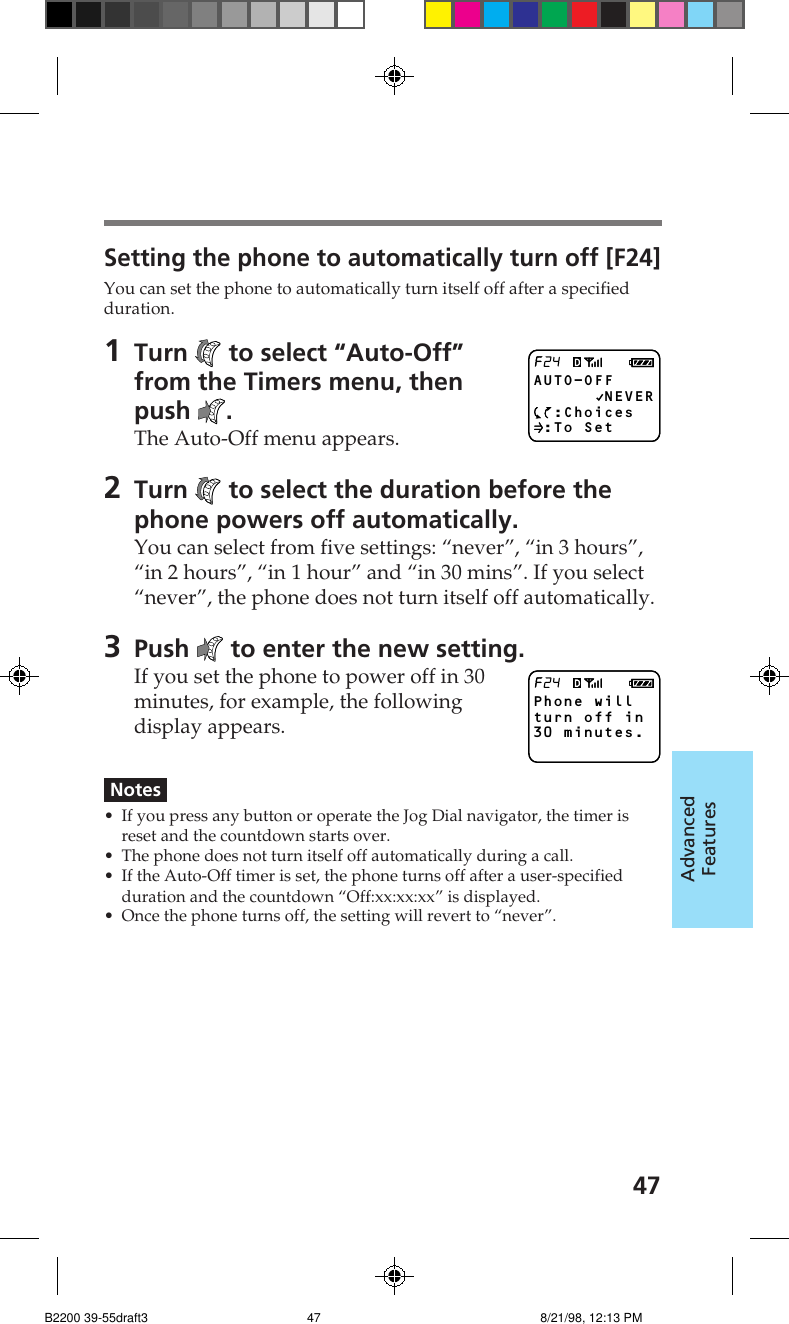 Setting the phone to automatically turn off [F24]

You can set the phone to automatically turn itself off after a specified duration.

1 Turn to select “Auto-Off” from the Timers menu, then push .
The Auto-Off menu appears.

F24 D
AUTO-OFF
✓NEVER
:Choices
:To Set

2 Turn to select the duration before the phone powers off automatically.
You can select from five settings: “never”, “in 3 hours”, “in 2 hours”, “in 1 hour” and “in 30 mins”. If you select “never”, the phone does not turn itself off automatically.

3 Push to enter the new setting.
If you set the phone to power off in 30 minutes, for example, the following display appears.

F24 D
Phone will
turn off in
30 minutes.

Notes
• If you press any button or operate the Jog Dial navigator, the timer is reset and the countdown starts over.
• The phone does not turn itself off automatically during a call.
• If the Auto-Off timer is set, the phone turns off after a user-specified duration and the countdown “Off:xx:xx:xx” is displayed.
• Once the phone turns off, the setting will revert to “never”.

Advanced Features

47

B2200 39-55draft3 47 8/21/98, 12:13 PM