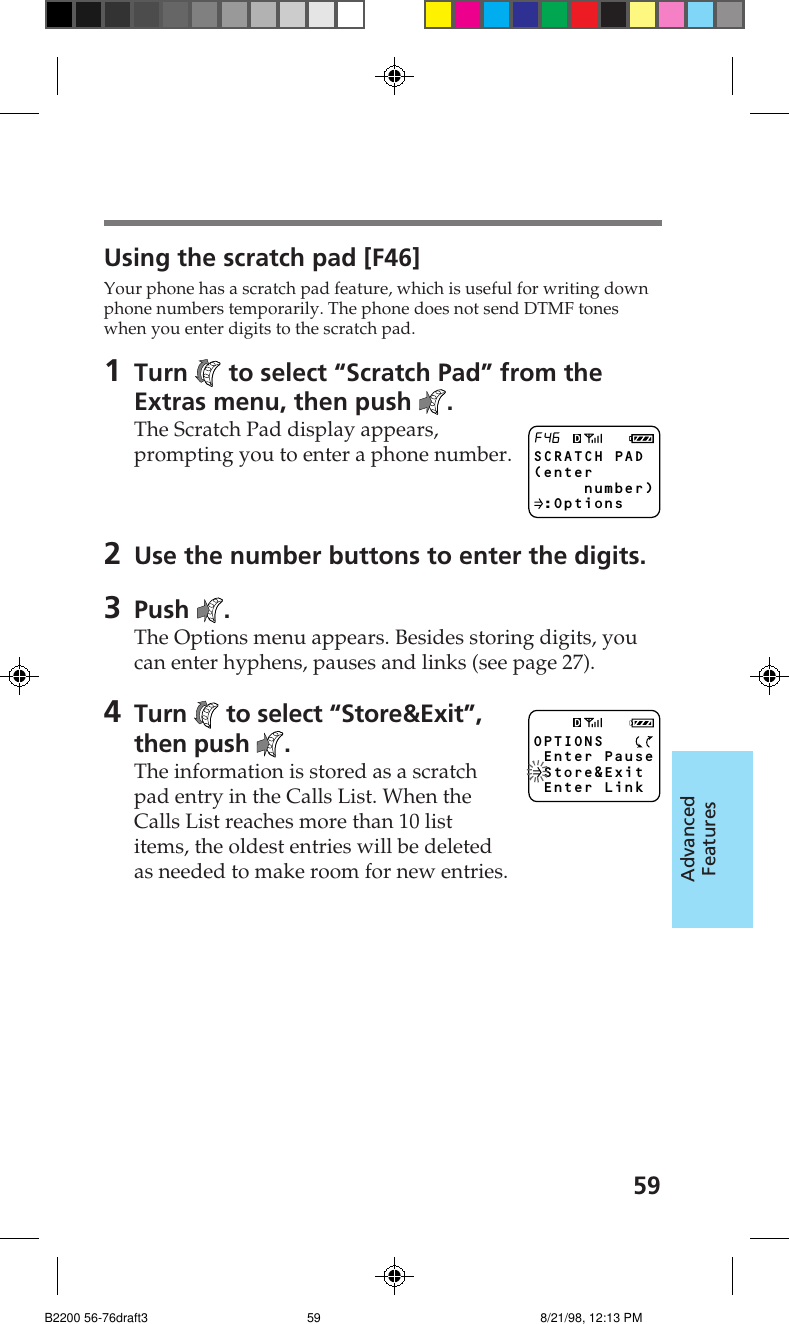 Using the scratch pad [F46]

Your phone has a scratch pad feature, which is useful for writing down phone numbers temporarily. The phone does not send DTMF tones when you enter digits to the scratch pad.

1 Turn to select “Scratch Pad” from the Extras menu, then push .

The Scratch Pad display appears, prompting you to enter a phone number.

F46
SCRATCH PAD
(enter
number)
:Options

2 Use the number buttons to enter the digits.

3 Push .

The Options menu appears. Besides storing digits, you can enter hyphens, pauses and links (see page 27).

4 Turn to select “Store&Exit”, then push .

The information is stored as a scratch pad entry in the Calls List. When the Calls List reaches more than 10 list items, the oldest entries will be deleted as needed to make room for new entries.

OPTIONS
Enter Pause
Store&Exit
Enter Link

Advanced Features

59

B2200 56-76draft3 59 8/21/98, 12:13 PM