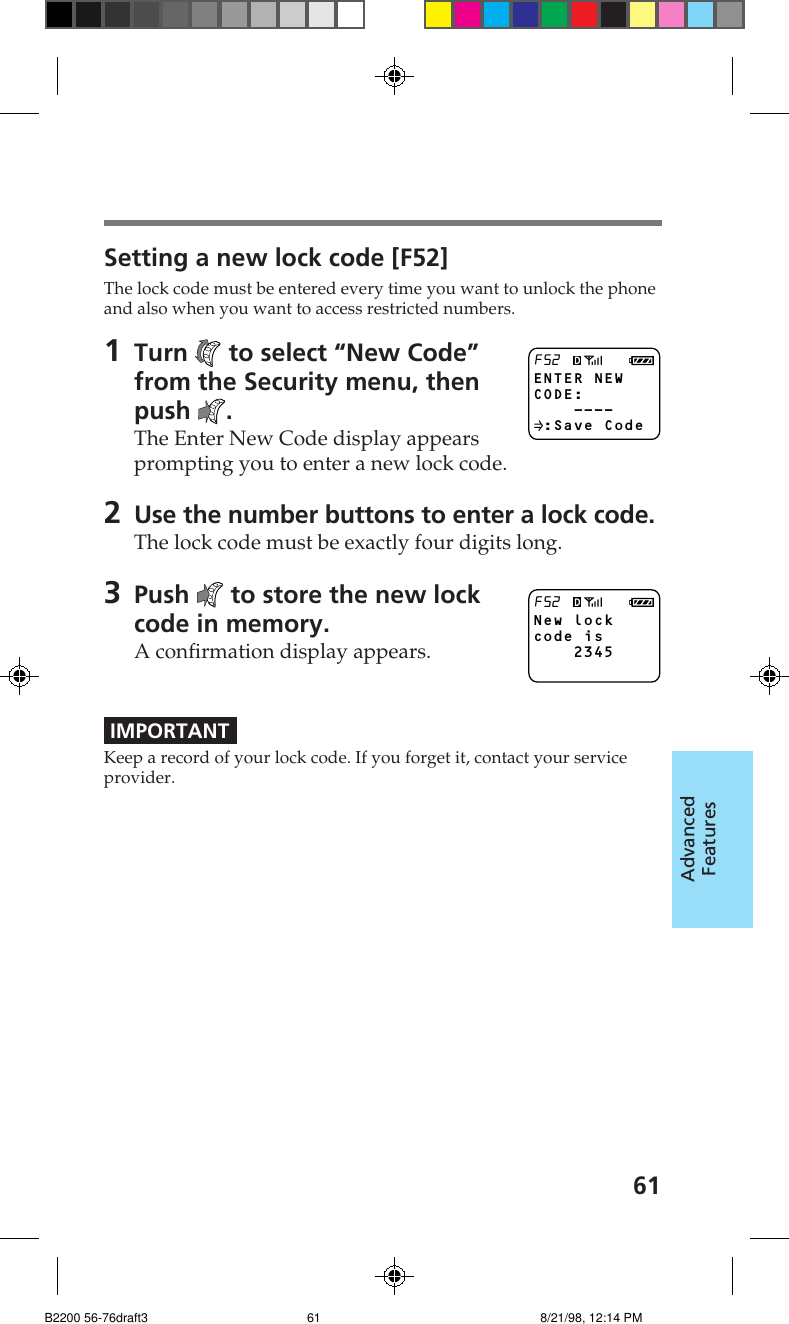 Setting a new lock code [F52]

The lock code must be entered every time you want to unlock the phone and also when you want to access restricted numbers.

1 Turn to select “New Code” from the Security menu, then push .

The Enter New Code display appears prompting you to enter a new lock code.

F52 D
ENTER NEW
CODE:
----
⇒:Save Code

2 Use the number buttons to enter a lock code.

The lock code must be exactly four digits long.

3 Push to store the new lock code in memory.

A confirmation display appears.

F52 D
New lock
code is
2345

IMPORTANT

Keep a record of your lock code. If you forget it, contact your service provider.

Advanced Features

61

B2200 56-76draft3 61 8/21/98, 12:14 PM