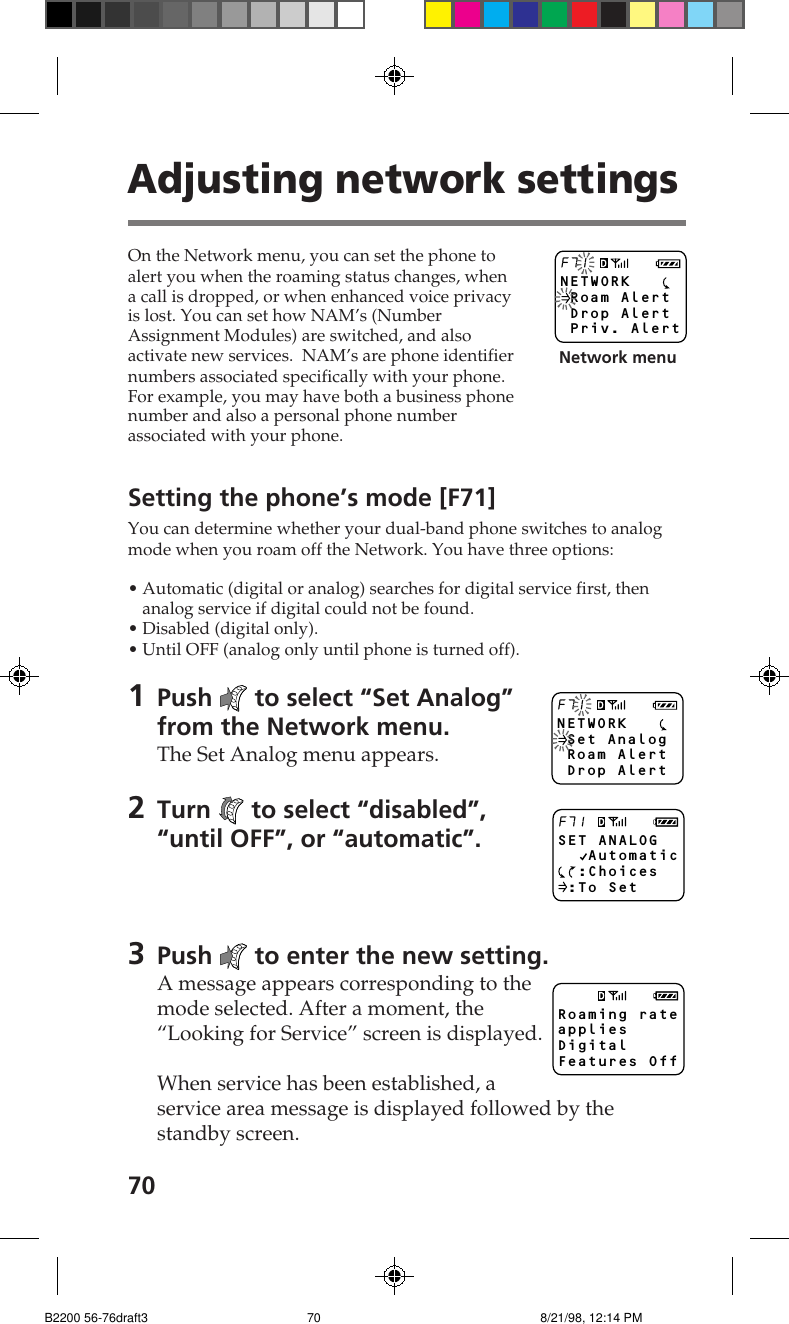 Adjusting network settings

On the Network menu, you can set the phone to alert you when the roaming status changes, when a call is dropped, or when enhanced voice privacy is lost. You can set how NAM's (Number Assignment Modules) are switched, and also activate new services. NAM's are phone identifier numbers associated specifically with your phone. For example, you may have both a business phone number and also a personal phone number associated with your phone.

F7
NETWORK
Roam Alert
Drop Alert
Priv. Alert

Network menu

Setting the phone's mode [F71]

You can determine whether your dual-band phone switches to analog mode when you roam off the Network. You have three options:

• Automatic (digital or analog) searches for digital service first, then analog service if digital could not be found.
• Disabled (digital only).
• Until OFF (analog only until phone is turned off).

1 Push to select "Set Analog" from the Network menu.
The Set Analog menu appears.

F7
NETWORK
Set Analog
Roam Alert
Drop Alert

2 Turn to select "disabled", "until OFF", or "automatic".

F71
SET ANALOG
✓Automatic
:Choices
:To Set

3 Push to enter the new setting.
A message appears corresponding to the mode selected. After a moment, the "Looking for Service" screen is displayed.

Roaming rate
applies
Digital
Features Off

When service has been established, a service area message is displayed followed by the standby screen.

70

B2200 56-76draft3 70 8/21/98, 12:14 PM