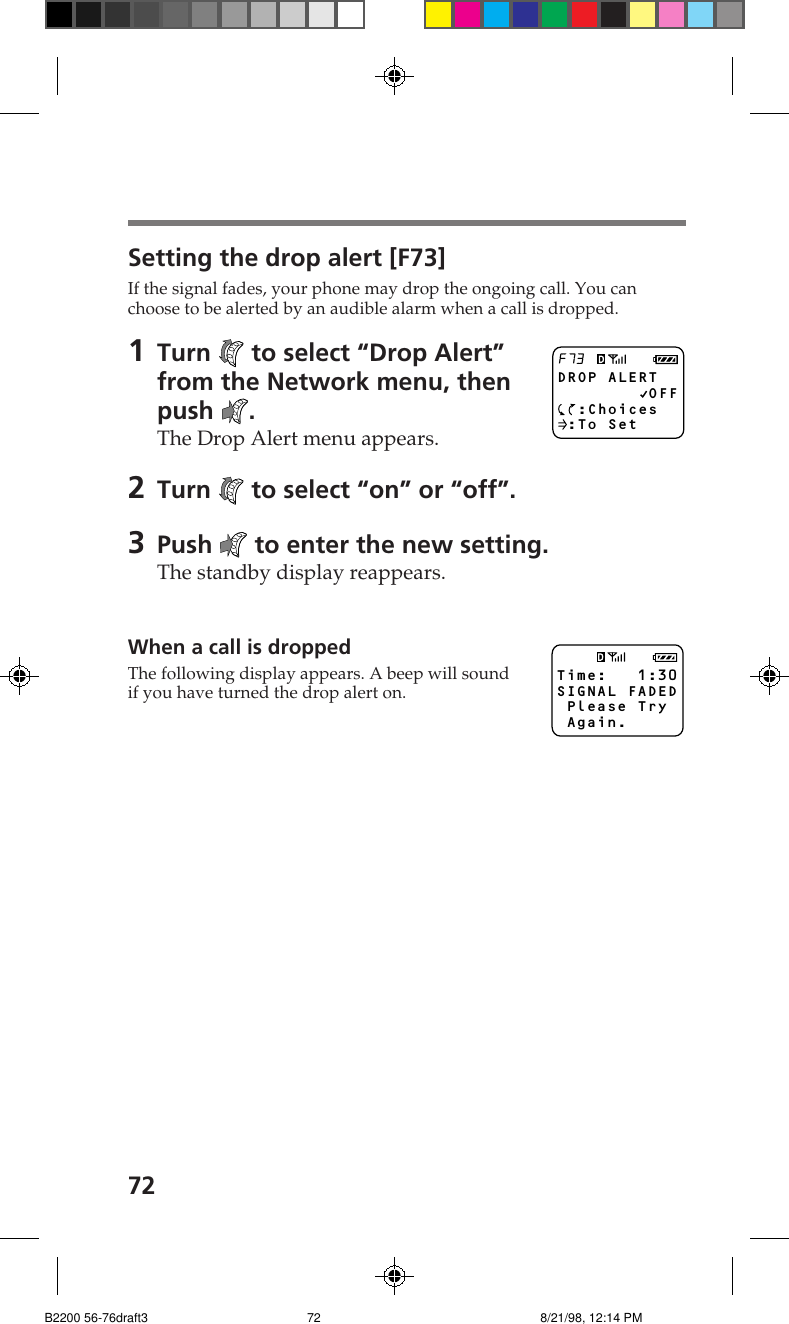 Setting the drop alert [F73]

If the signal fades, your phone may drop the ongoing call. You can choose to be alerted by an audible alarm when a call is dropped.

1 Turn to select “Drop Alert” from the Network menu, then push .
The Drop Alert menu appears.

F73
DROP ALERT
✓OFF
:Choices
:To Set

2 Turn to select “on” or “off”.

3 Push to enter the new setting.
The standby display reappears.

When a call is dropped
The following display appears. A beep will sound if you have turned the drop alert on.

Time: 1:30
SIGNAL FADED
Please Try
Again.

72

B2200 56-76draft3 72 8/21/98, 12:14 PM