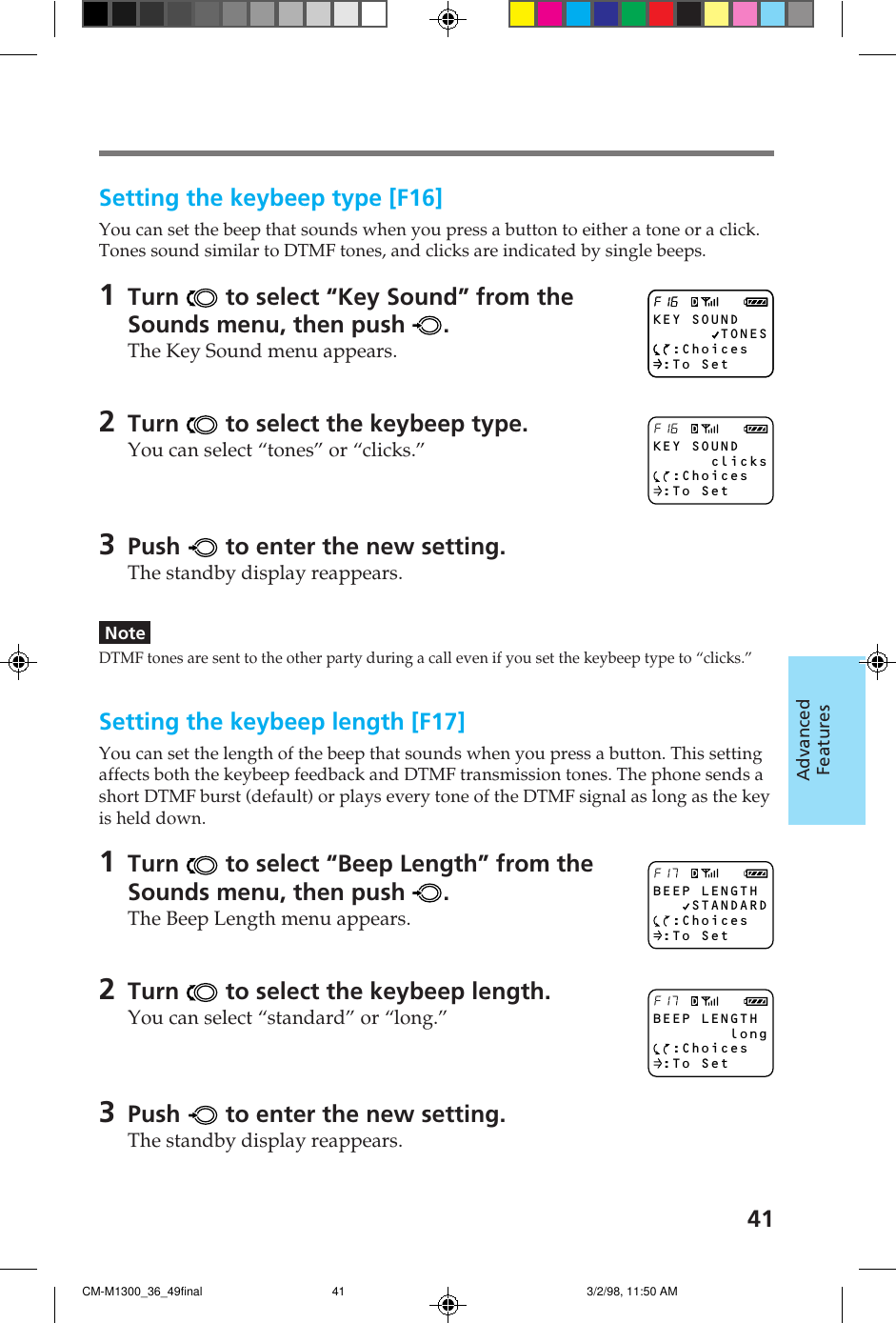 Setting the keybeep type [F16]

You can set the beep that sounds when you press a button to either a tone or a click. Tones sound similar to DTMF tones, and clicks are indicated by single beeps.

1 Turn to select “Key Sound” from the Sounds menu, then push .
The Key Sound menu appears.

F 16
KEY SOUND
✓TONES
:Choices
:To Set

2 Turn to select the keybeep type.
You can select “tones” or “clicks.”

F 16
KEY SOUND
clicks
:Choices
:To Set

3 Push to enter the new setting.
The standby display reappears.

Note
DTMF tones are sent to the other party during a call even if you set the keybeep type to “clicks.”

Setting the keybeep length [F17]

You can set the length of the beep that sounds when you press a button. This setting affects both the keybeep feedback and DTMF transmission tones. The phone sends a short DTMF burst (default) or plays every tone of the DTMF signal as long as the key is held down.

1 Turn to select “Beep Length” from the Sounds menu, then push .
The Beep Length menu appears.

F 17
BEEP LENGTH
✓STANDARD
:Choices
:To Set

2 Turn to select the keybeep length.
You can select “standard” or “long.”

F 17
BEEP LENGTH
long
:Choices
:To Set

3 Push to enter the new setting.
The standby display reappears.

Advanced Features

41

CM-M1300_36_49final 41 3/2/98, 11:50 AM