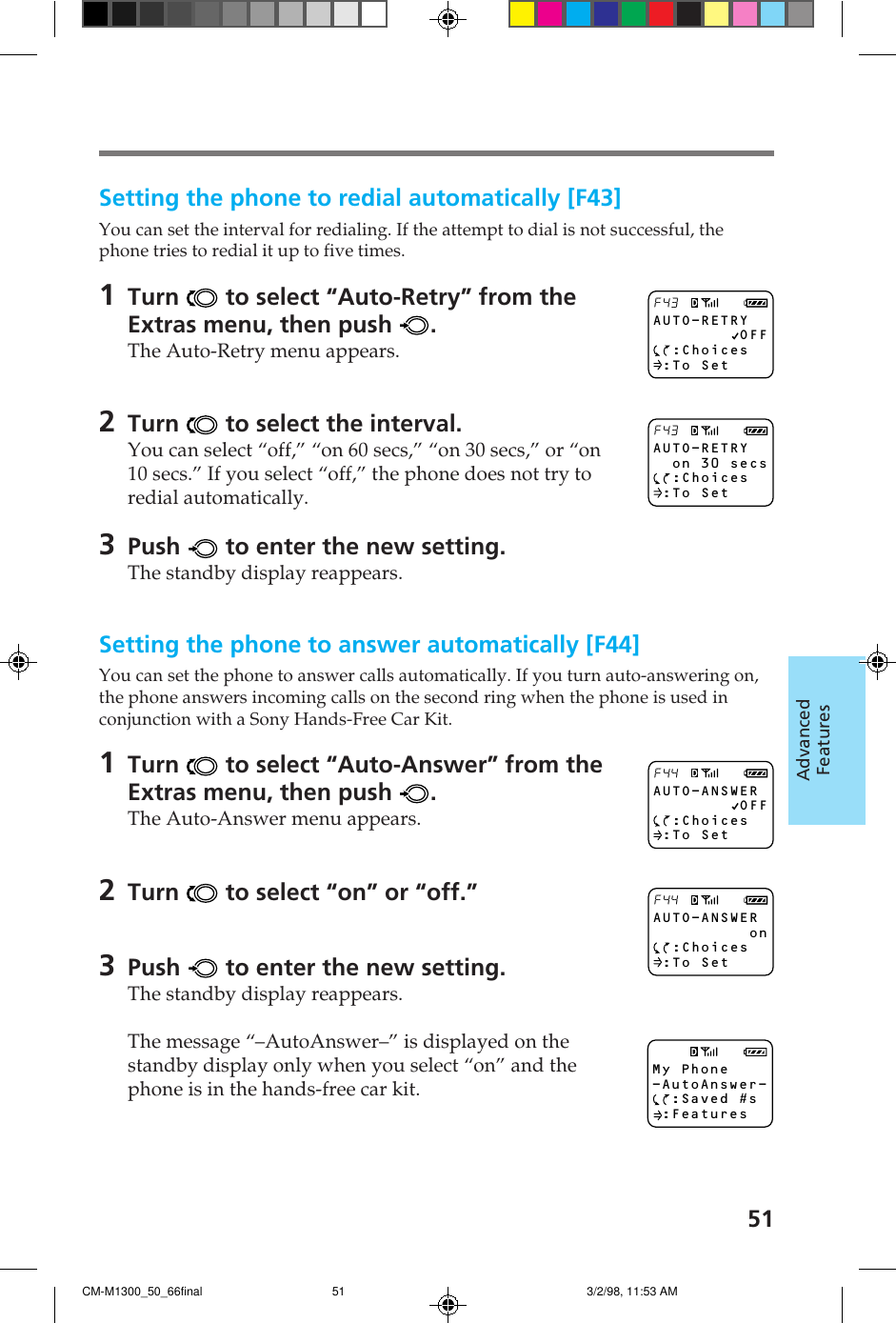 Setting the phone to redial automatically [F43]

You can set the interval for redialing. If the attempt to dial is not successful, the phone tries to redial it up to five times.

1 Turn to select “Auto-Retry” from the Extras menu, then push .
The Auto-Retry menu appears.

F43
AUTO-RETRY
✓OFF
:Choices
:To Set

2 Turn to select the interval.
You can select “off,” “on 60 secs,” “on 30 secs,” or “on 10 secs.” If you select “off,” the phone does not try to redial automatically.

F43
AUTO-RETRY
on 30 secs
:Choices
:To Set

3 Push to enter the new setting.
The standby display reappears.

Setting the phone to answer automatically [F44]

You can set the phone to answer calls automatically. If you turn auto-answering on, the phone answers incoming calls on the second ring when the phone is used in conjunction with a Sony Hands-Free Car Kit.

1 Turn to select “Auto-Answer” from the Extras menu, then push .
The Auto-Answer menu appears.

F44
AUTO-ANSWER
✓OFF
:Choices
:To Set

2 Turn to select “on” or “off.”

F44
AUTO-ANSWER
on
:Choices
:To Set

3 Push to enter the new setting.
The standby display reappears.

The message “–AutoAnswer–” is displayed on the standby display only when you select “on” and the phone is in the hands-free car kit.

My Phone
-AutoAnswer-
:Saved #s
:Features

Advanced Features

51

CM-M1300_50_66final 51 3/2/98, 11:53 AM