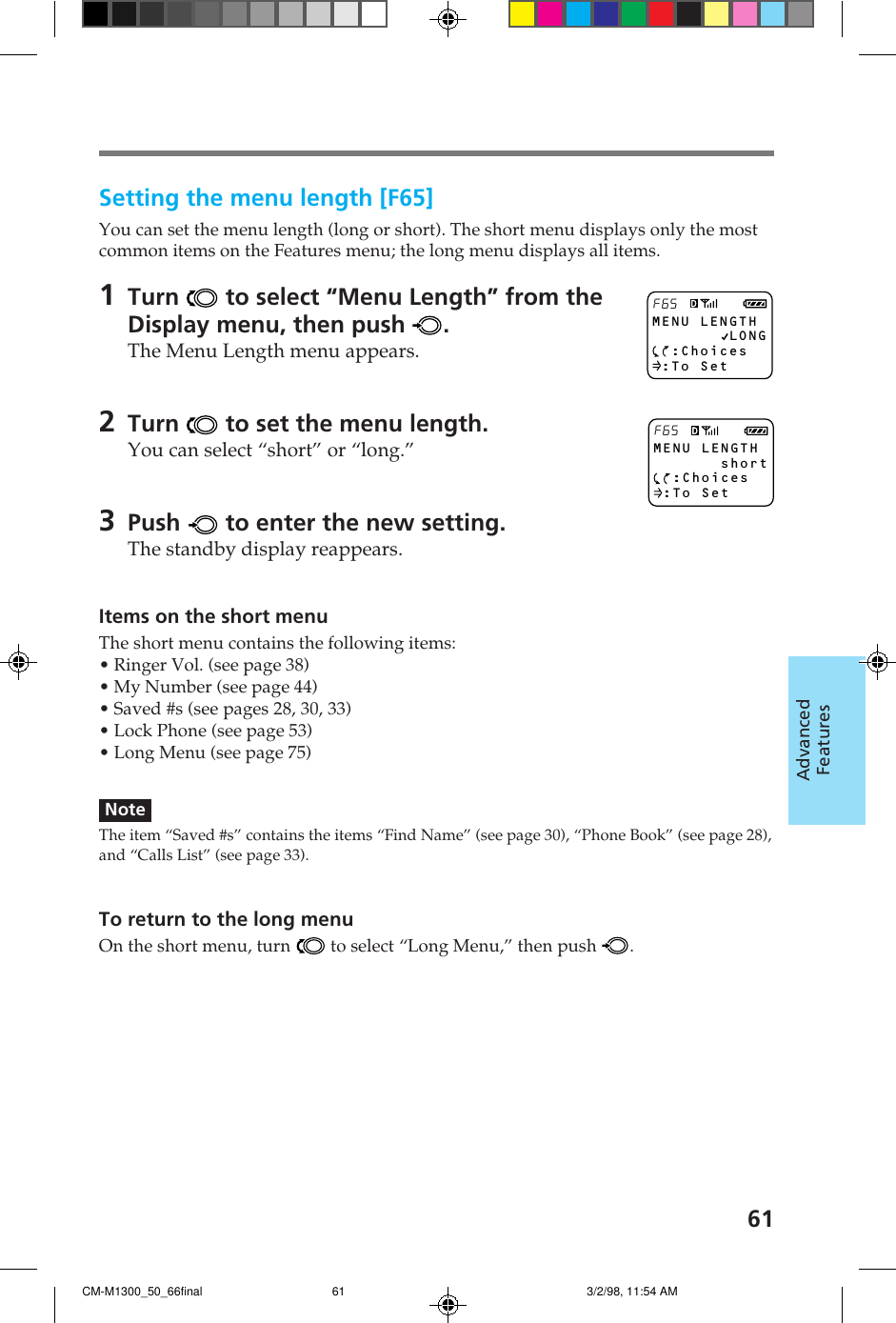 Setting the menu length [F65]

You can set the menu length (long or short). The short menu displays only the most common items on the Features menu; the long menu displays all items.

1 Turn to select “Menu Length” from the Display menu, then push .
The Menu Length menu appears.

F65
MENU LENGTH
✓LONG
:Choices
:To Set

2 Turn to set the menu length.
You can select “short” or “long.”

F65
MENU LENGTH
short
:Choices
:To Set

3 Push to enter the new setting.
The standby display reappears.

Items on the short menu
The short menu contains the following items:
• Ringer Vol. (see page 38)
• My Number (see page 44)
• Saved #s (see pages 28, 30, 33)
• Lock Phone (see page 53)
• Long Menu (see page 75)

Note
The item “Saved #s” contains the items “Find Name” (see page 30), “Phone Book” (see page 28), and “Calls List” (see page 33).

To return to the long menu
On the short menu, turn to select “Long Menu,” then push .

Advanced Features

61

CM-M1300_50_66final 61 3/2/98, 11:54 AM