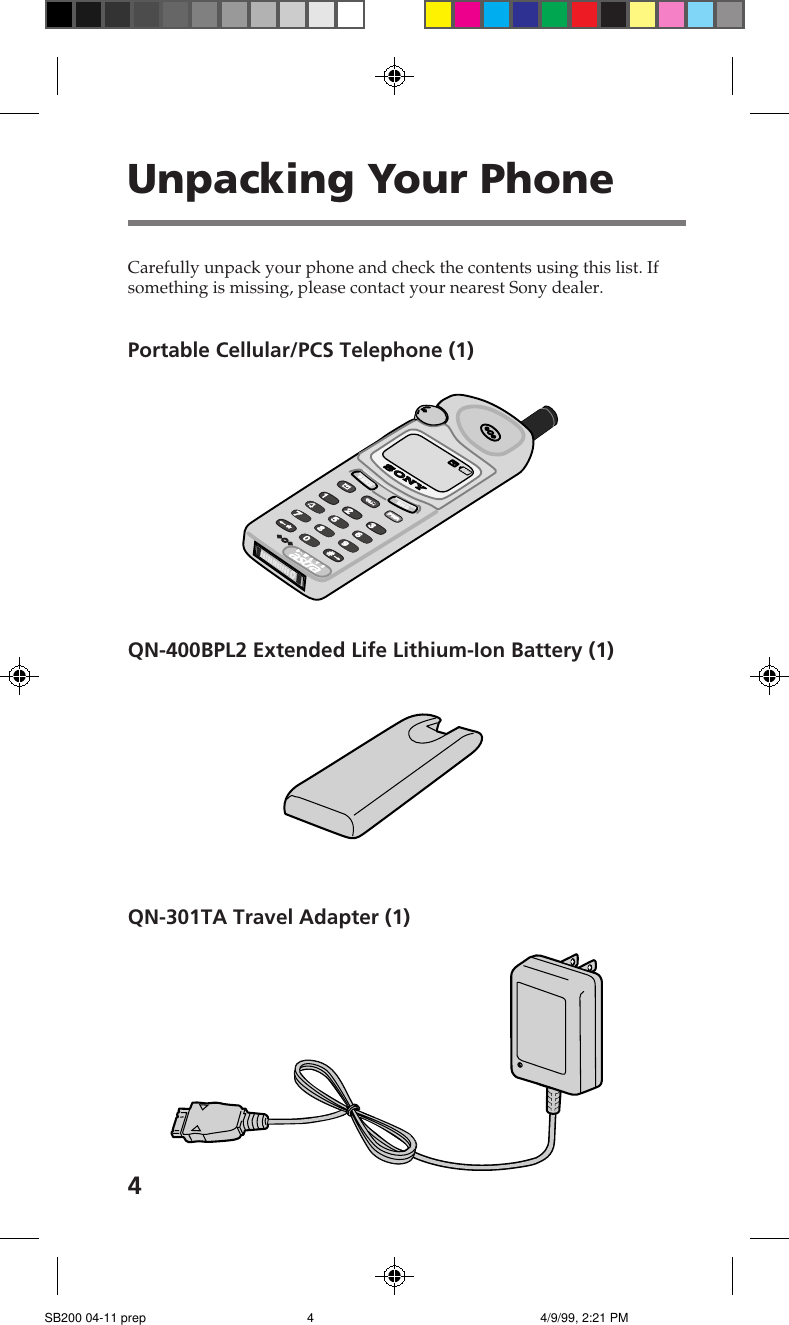 Unpacking Your Phone

Carefully unpack your phone and check the contents using this list. If something is missing, please contact your nearest Sony dealer.

Portable Cellular/PCS Telephone (1)

SONY

QN-400BPL2 Extended Life Lithium-Ion Battery (1)

QN-301TA Travel Adapter (1)

4

SB200 04-11 prep 4 4/9/99, 2:21 PM