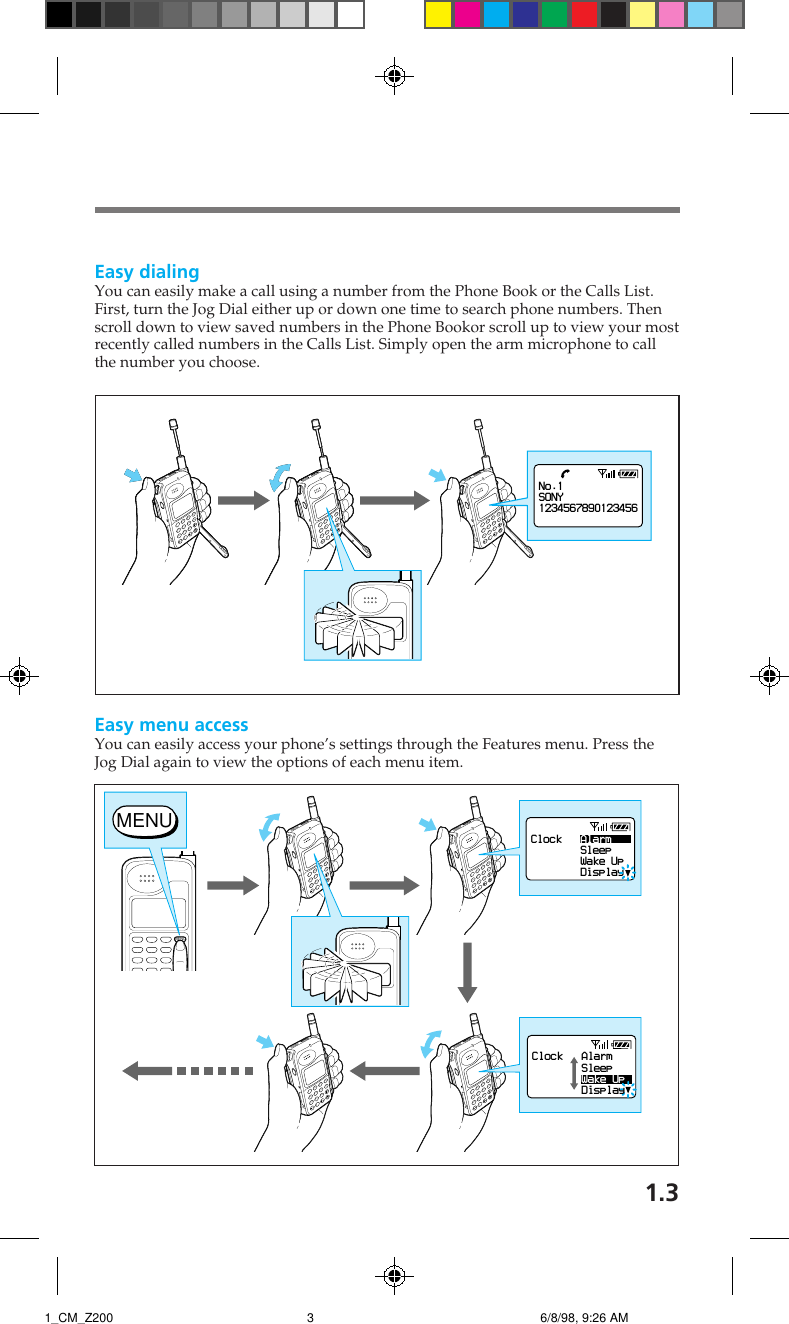 Easy dialing
You can easily make a call using a number from the Phone Book or the Calls List. First, turn the Jog Dial either up or down one time to search phone numbers. Then scroll down to view saved numbers in the Phone Bookor scroll up to view your most recently called numbers in the Calls List. Simply open the arm microphone to call the number you choose.

No.1
SONY
1234567890123456

Easy menu access
You can easily access your phone's settings through the Features menu. Press the Jog Dial again to view the options of each menu item.

MENU

Clock Alarm
Sleep
Wake Up
Display

Clock Alarm
Sleep
Wake Up
Display

1.3

1_CM_Z200 3 6/8/98, 9:26 AM