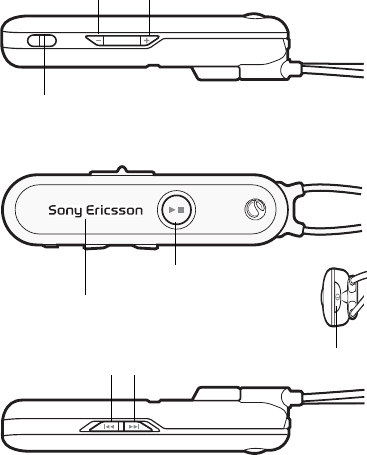 −
+
Sony Ericsson