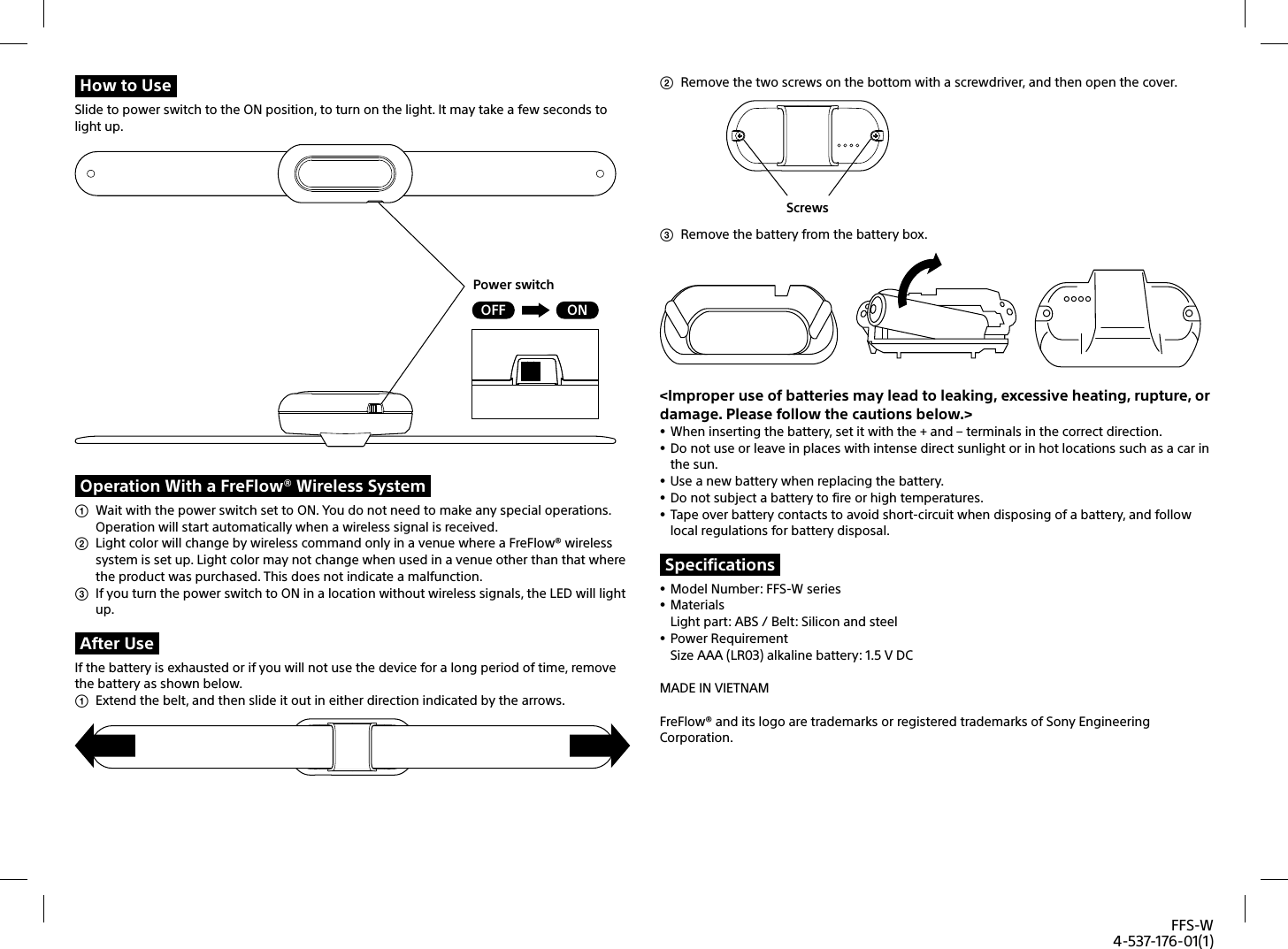 How to Use

Slide to power switch to the ON position, to turn on the light. It may take a few seconds to light up.

Power switch

OFF

ON

Operation With a FreFlow® Wireless System

① Wait with the power switch set to ON. You do not need to make any special operations. Operation will start automatically when a wireless signal is received.

② Light color will change by wireless command only in a venue where a FreFlow® wireless system is set up. Light color may not change when used in a venue other than that where the product was purchased. This does not indicate a malfunction.

③ If you turn the power switch to ON in a location without wireless signals, the LED will light up.

After Use

If the battery is exhausted or if you will not use the device for a long period of time, remove the battery as shown below.

① Extend the belt, and then slide it out in either direction indicated by the arrows.

② Remove the two screws on the bottom with a screwdriver, and then open the cover.

Screws

③ Remove the battery from the battery box.

<Improper use of batteries may lead to leaking, excessive heating, rupture, or damage. Please follow the cautions below.>

• When inserting the battery, set it with the + and – terminals in the correct direction.
• Do not use or leave in places with intense direct sunlight or in hot locations such as a car in the sun.
• Use a new battery when replacing the battery.
• Do not subject a battery to fire or high temperatures.
• Tape over battery contacts to avoid short-circuit when disposing of a battery, and follow local regulations for battery disposal.

Specifications

• Model Number: FFS-W series
• Materials
Light part: ABS / Belt: Silicon and steel
• Power Requirement
Size AAA (LR03) alkaline battery: 1.5 V DC

MADE IN VIETNAM

FreFlow® and its logo are trademarks or registered trademarks of Sony Engineering Corporation.

FFS-W
4-537-176-01(1)