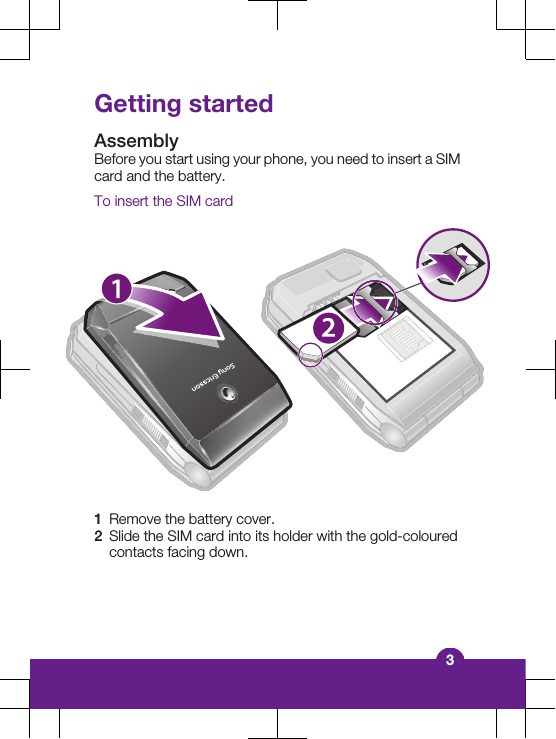 Getting started

Assembly
Before you start using your phone, you need to insert a SIM card and the battery.

To insert the SIM card

1

Sony Ericsson

2

1 Remove the battery cover.
2 Slide the SIM card into its holder with the gold-coloured contacts facing down.

3