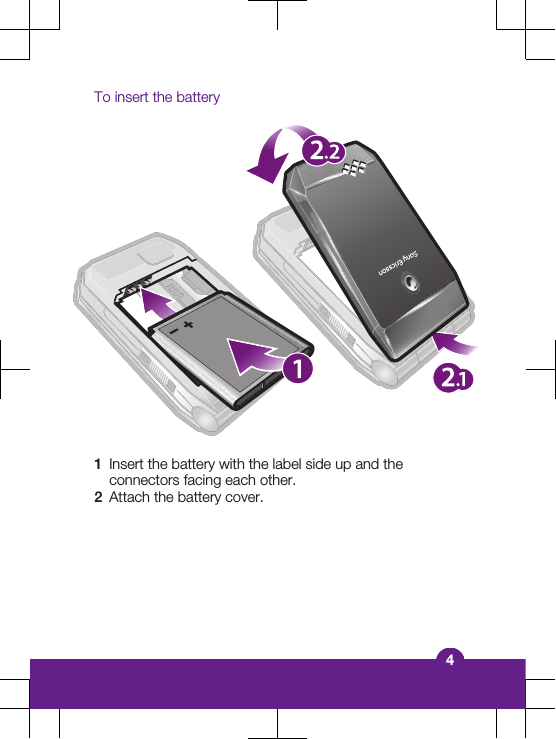 To insert the battery

2.2

Sony Ericsson

− +

1

2.1

1 Insert the battery with the label side up and the connectors facing each other.
2 Attach the battery cover.

4