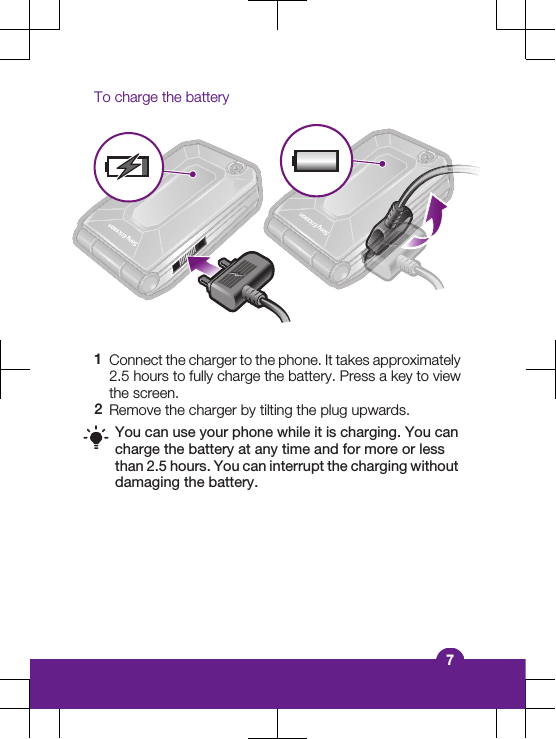 To charge the battery

Sony Ericsson

Sony Ericsson

1 Connect the charger to the phone. It takes approximately 2.5 hours to fully charge the battery. Press a key to view the screen.
2 Remove the charger by tilting the plug upwards.

You can use your phone while it is charging. You can charge the battery at any time and for more or less than 2.5 hours. You can interrupt the charging without damaging the battery.

7