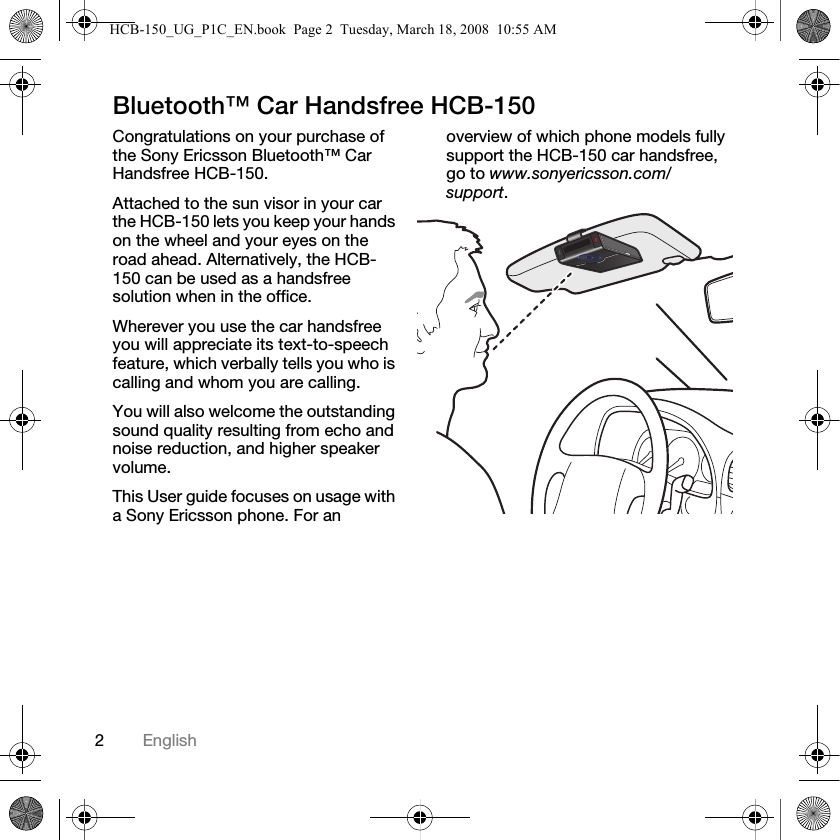 HCB-150_UG_P1C_EN.book Page 2 Tuesday, March 18, 2008 10:55 AM

Bluetooth™ Car Handsfree HCB-150

Congratulations on your purchase of the Sony Ericsson Bluetooth™ Car Handsfree HCB-150.

Attached to the sun visor in your car the HCB-150 lets you keep your hands on the wheel and your eyes on the road ahead. Alternatively, the HCB-150 can be used as a handsfree solution when in the office.

Wherever you use the car handsfree you will appreciate its text-to-speech feature, which verbally tells you who is calling and whom you are calling.

You will also welcome the outstanding sound quality resulting from echo and noise reduction, and higher speaker volume.

This User guide focuses on usage with a Sony Ericsson phone. For an overview of which phone models fully support the HCB-150 car handsfree, go to www.sonyericsson.com/support.

2 English