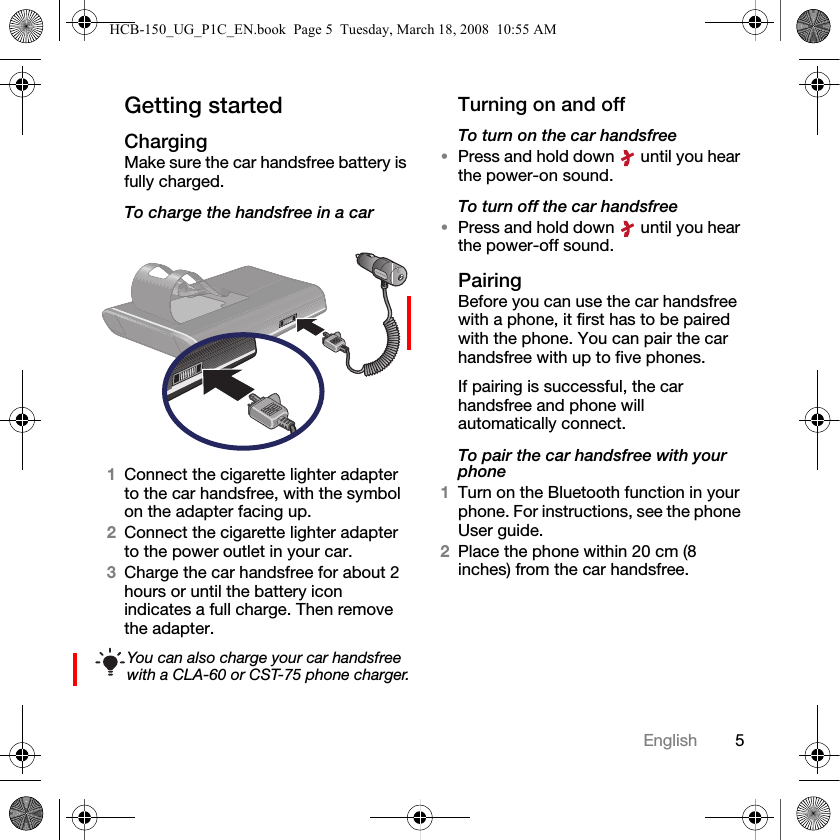 HCB-150_UG_P1C_EN.book Page 5 Tuesday, March 18, 2008 10:55 AM

Getting started

Charging
Make sure the car handsfree battery is fully charged.

To charge the handsfree in a car

1 Connect the cigarette lighter adapter to the car handsfree, with the symbol on the adapter facing up.
2 Connect the cigarette lighter adapter to the power outlet in your car.
3 Charge the car handsfree for about 2 hours or until the battery icon indicates a full charge. Then remove the adapter.

You can also charge your car handsfree with a CLA-60 or CST-75 phone charger.

Turning on and off

To turn on the car handsfree
• Press and hold down until you hear the power-on sound.

To turn off the car handsfree
• Press and hold down until you hear the power-off sound.

Pairing
Before you can use the car handsfree with a phone, it first has to be paired with the phone. You can pair the car handsfree with up to five phones.

If pairing is successful, the car handsfree and phone will automatically connect.

To pair the car handsfree with your phone
1 Turn on the Bluetooth function in your phone. For instructions, see the phone User guide.
2 Place the phone within 20 cm (8 inches) from the car handsfree.

English 5