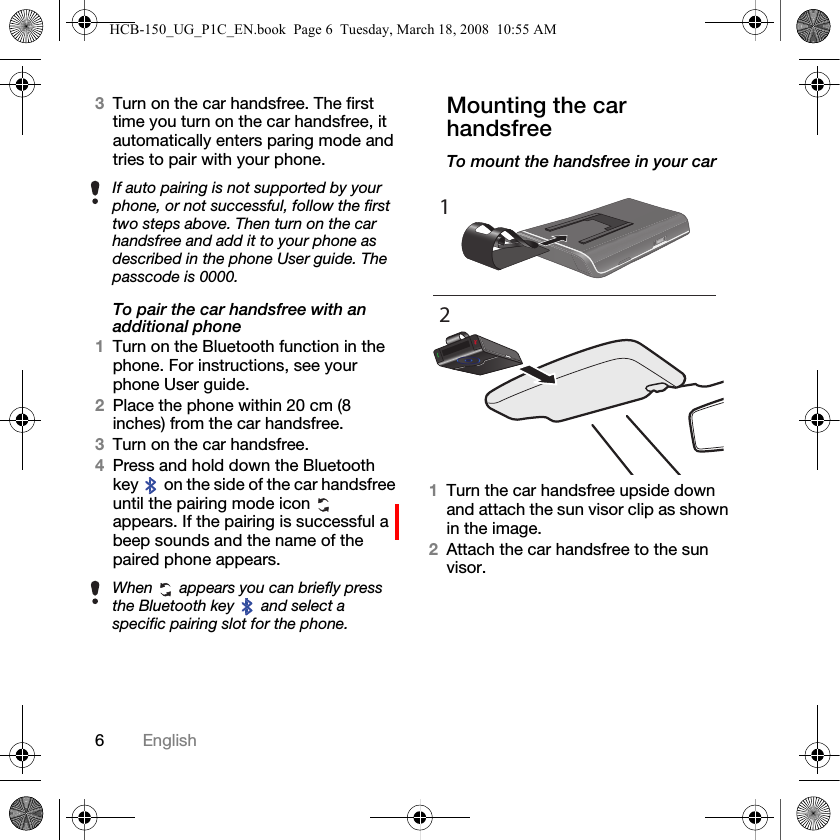 HCB-150_UG_P1C_EN.book Page 6 Tuesday, March 18, 2008 10:55 AM

3 Turn on the car handsfree. The first time you turn on the car handsfree, it automatically enters paring mode and tries to pair with your phone.

If auto pairing is not supported by your phone, or not successful, follow the first two steps above. Then turn on the car handsfree and add it to your phone as described in the phone User guide. The passcode is 0000.

To pair the car handsfree with an additional phone

1 Turn on the Bluetooth function in the phone. For instructions, see your phone User guide.

2 Place the phone within 20 cm (8 inches) from the car handsfree.

3 Turn on the car handsfree.

4 Press and hold down the Bluetooth key on the side of the car handsfree until the pairing mode icon appears. If the pairing is successful a beep sounds and the name of the paired phone appears.

When appears you can briefly press the Bluetooth key and select a specific pairing slot for the phone.

Mounting the car handsfree

To mount the handsfree in your car

1

2

1 Turn the car handsfree upside down and attach the sun visor clip as shown in the image.

2 Attach the car handsfree to the sun visor.

6 English