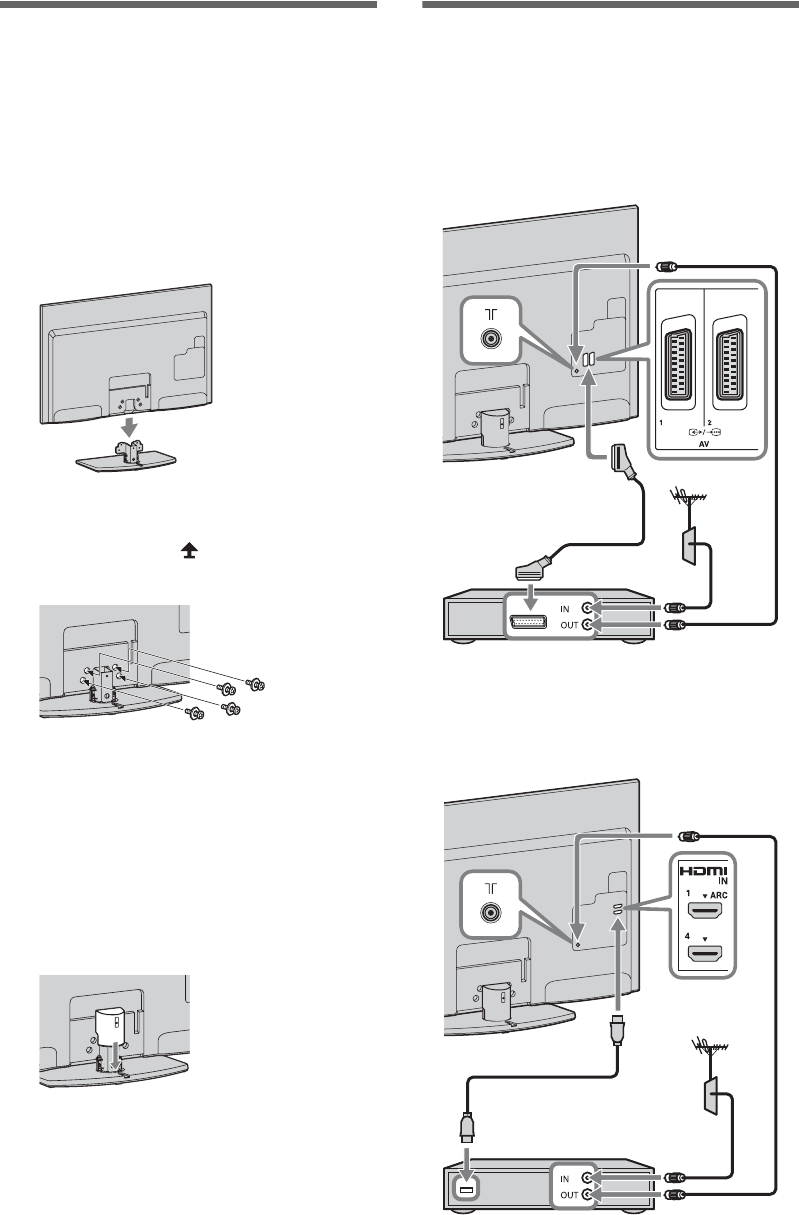 1
2
AV
IN
OUT
HDMI
IN
1
ARC
4
IN
OUT