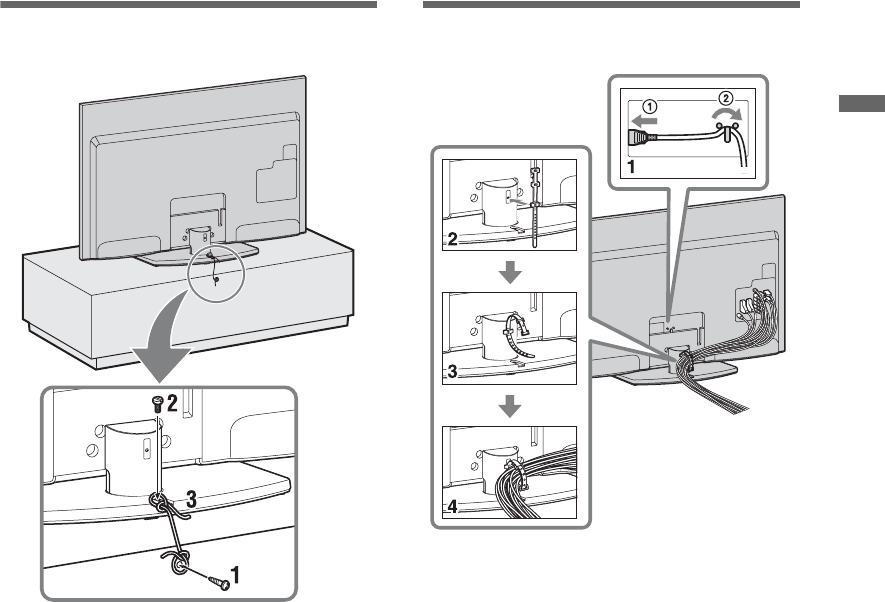 2
3
1

①
②
1
2
3
4