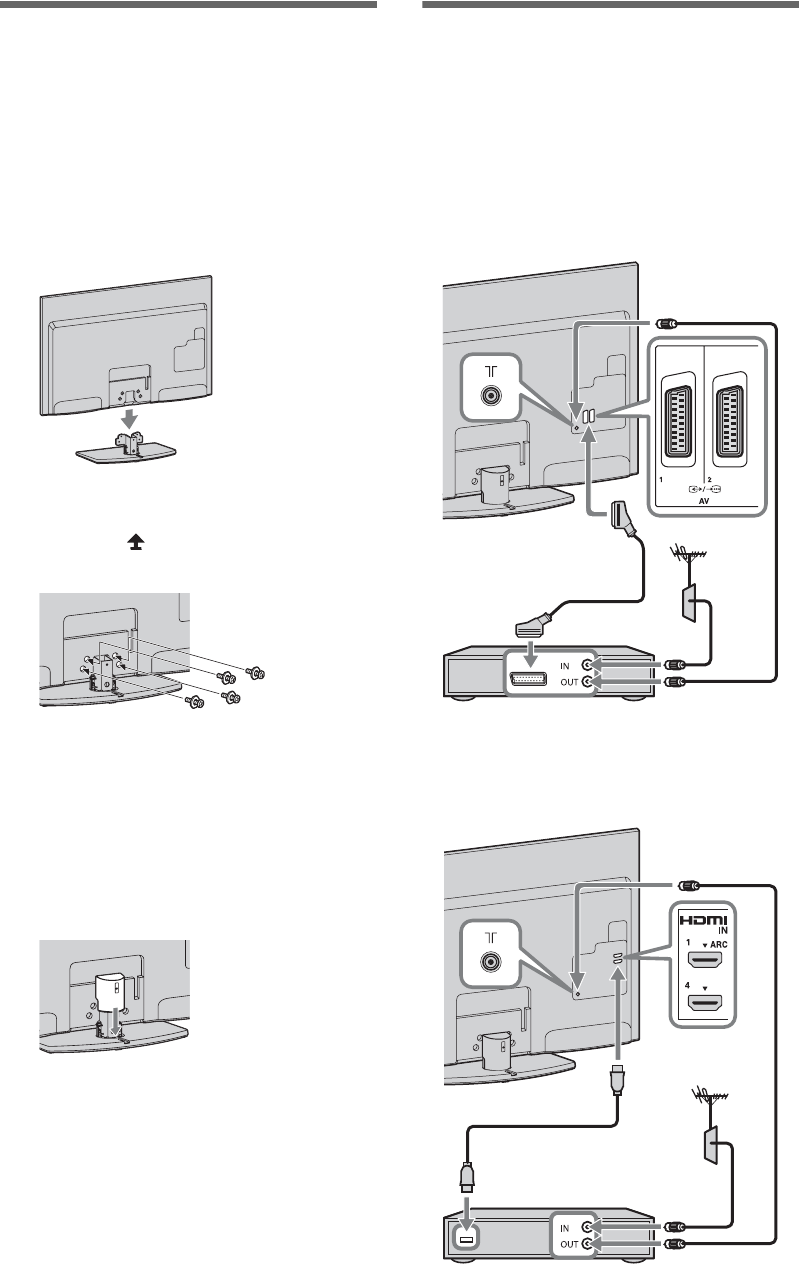 1 2 AV

IN
OUT

HDMI IN
1 ARC
4

IN
OUT