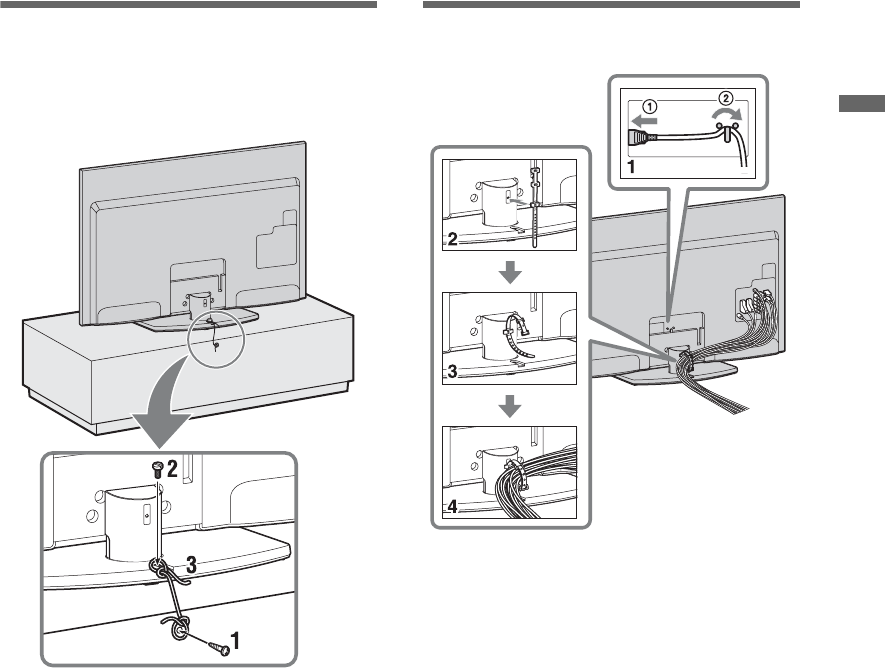 2
3
1

①
②
1
2
3
4