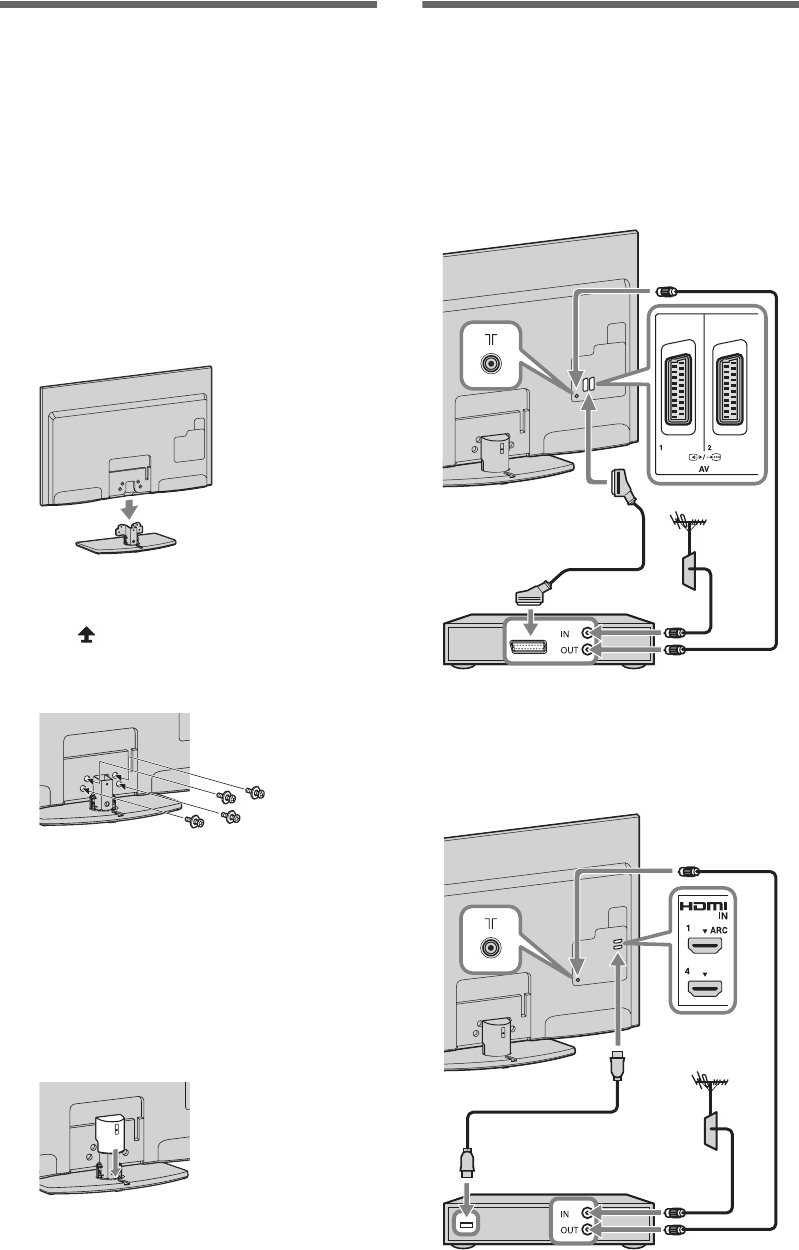 1
2
AV
IN
OUT
HDMI IN
1 ARC
4
IN
OUT