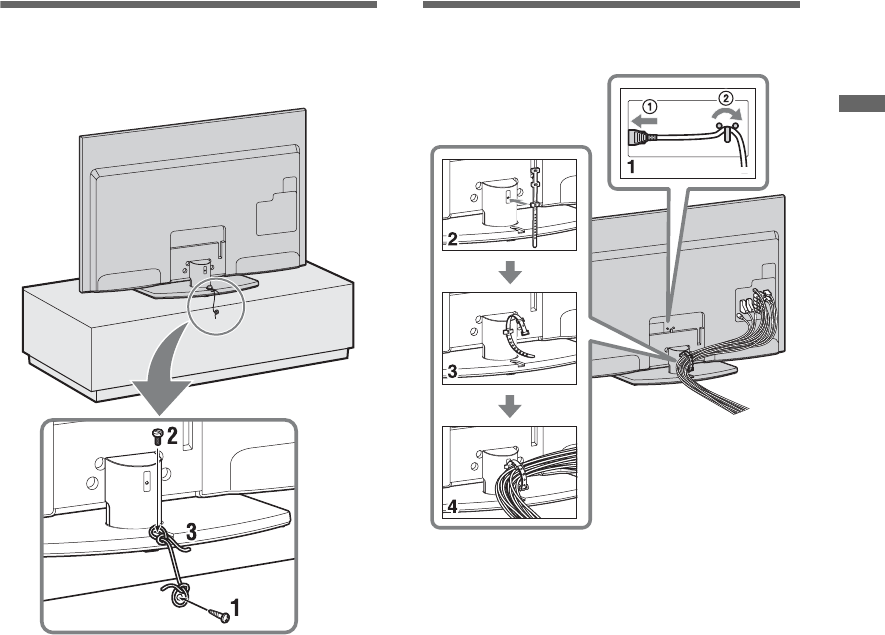 2
3
1

①
②
1
2
3
4